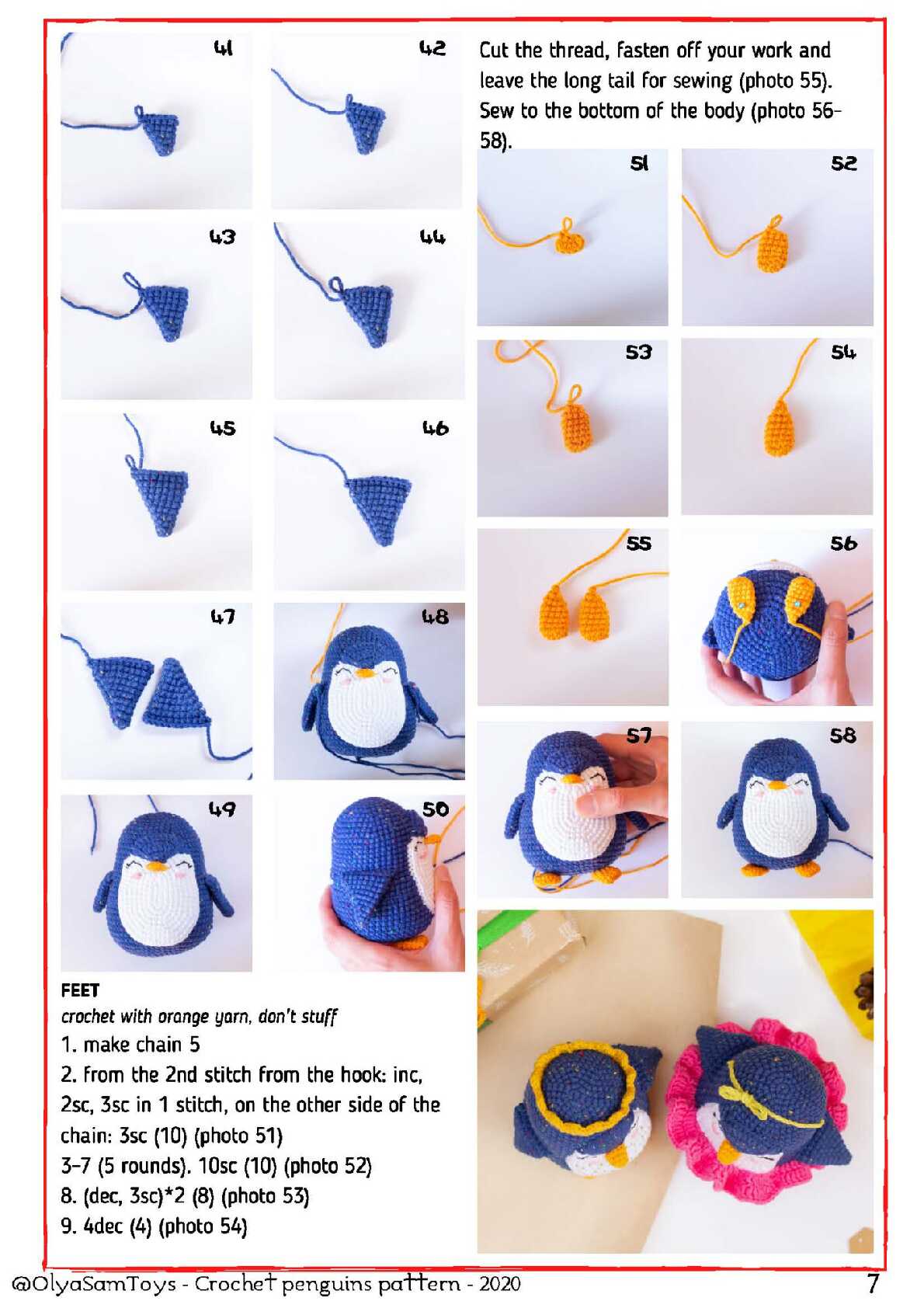 41

42

43

44

45

46

47

48

49

50

FEET
crochet with orange yarn, don't stuff
1. make chain 5
2. from the 2nd stitch from the hook: inc, 2sc, 3sc in 1 stitch, on the other side of the chain: 3sc (10) (photo 51)
3-7 (5 rounds). 10sc (10) (photo 52)
8. (dec, 3sc)*2 (8) (photo 53)
9. 4dec (4) (photo 54)

Cut the thread, fasten off your work and leave the long tail for sewing (photo 55). Sew to the bottom of the body (photo 56-58).

51

52

53

54

55

56

57

58

@OlyaSamToys - Crochet penguins pattern - 2020

7