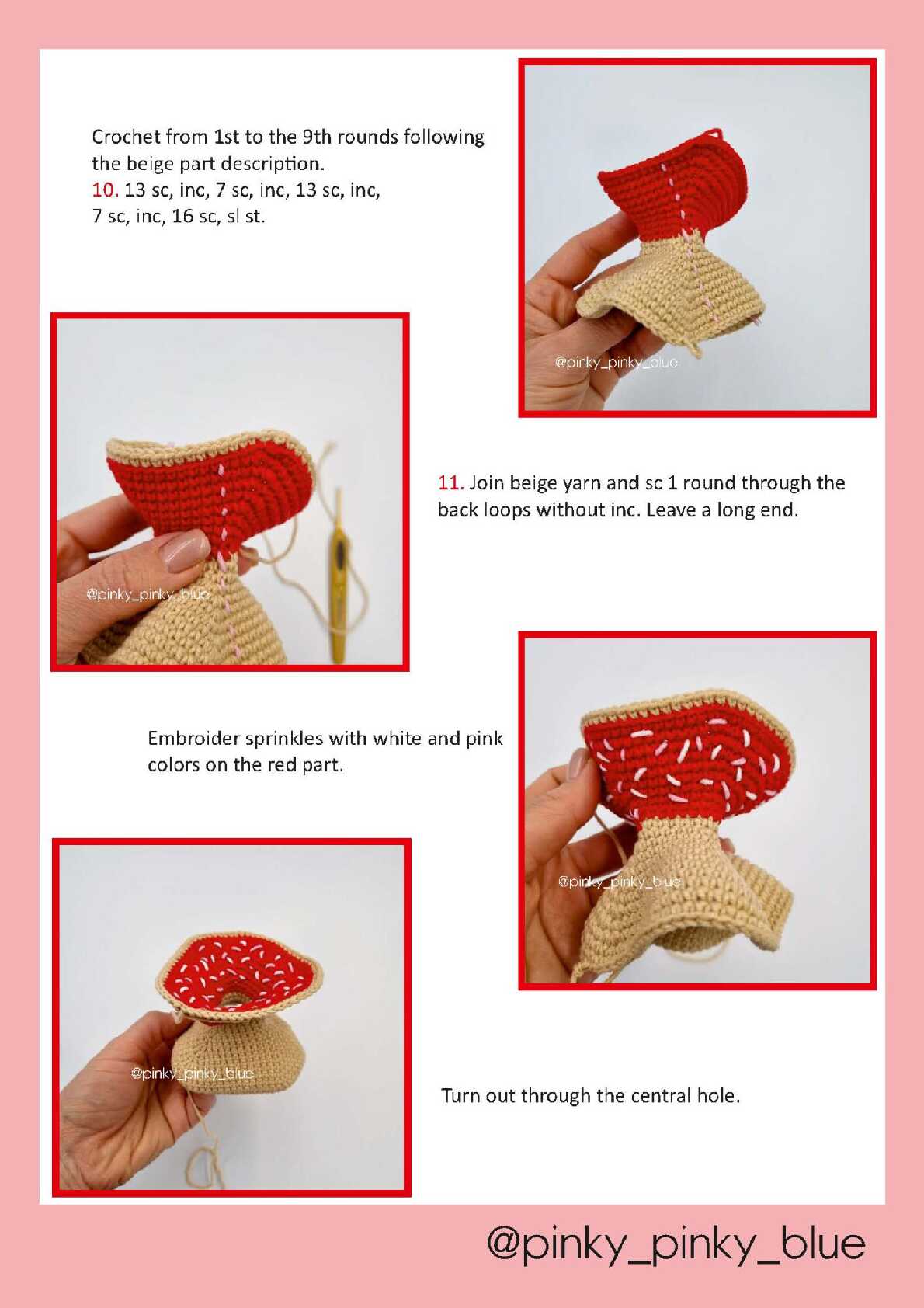 Crochet from 1st to the 9th rounds following the beige part description.
10. 13 sc, inc, 7 sc, inc, 13 sc, inc, 7 sc, inc, 16 sc, sl st.

@pinky_pinky_blue

@pinky_pinky_blue

11. Join beige yarn and sc 1 round through the back loops without inc. Leave a long end.

Embroider sprinkles with white and pink colors on the red part.

@pinky_pinky_blue

@pinky_pinky_blue

Turn out through the central hole.

@pinky_pinky_blue