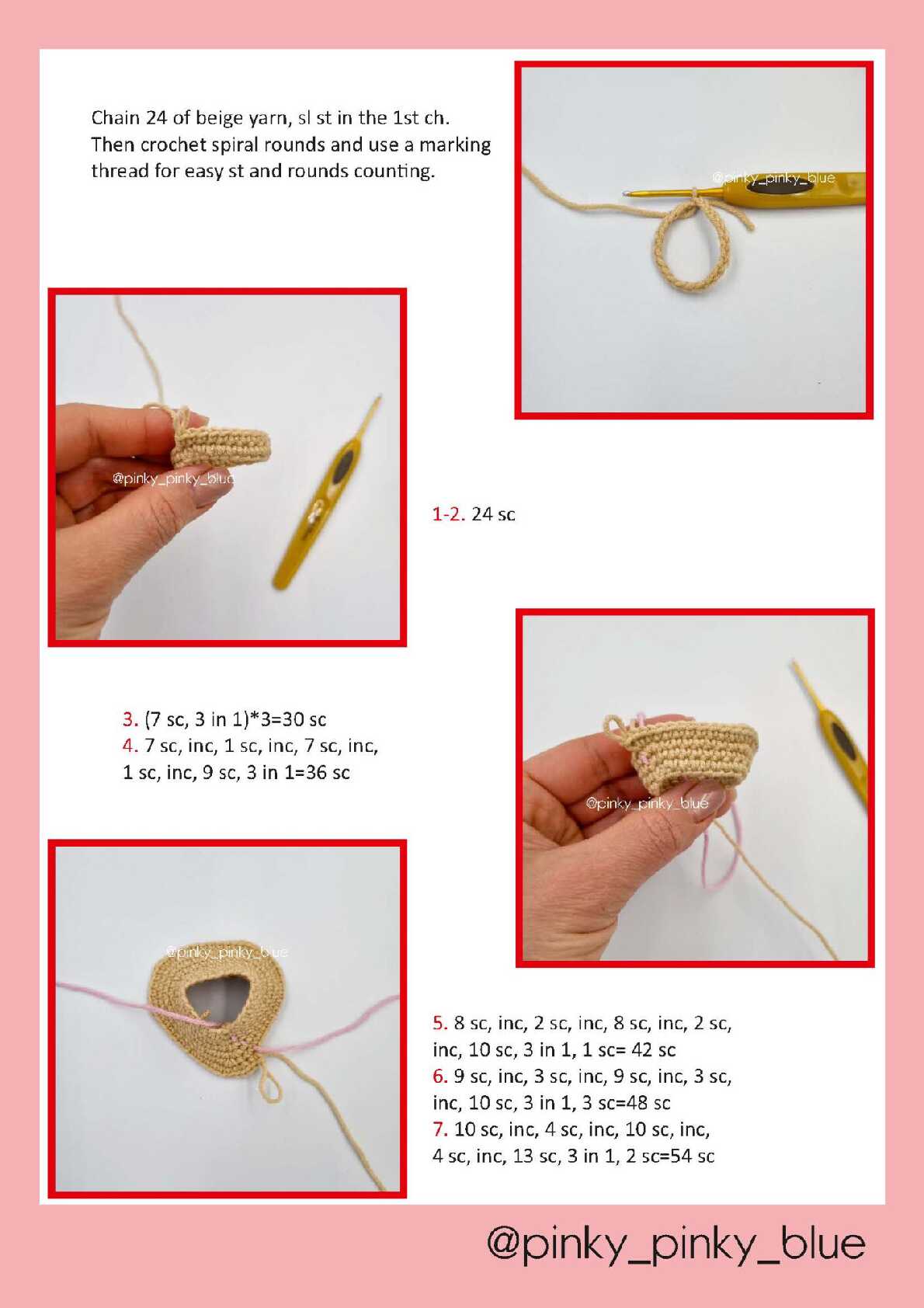 Chain 24 of beige yarn, sl st in the 1st ch. Then crochet spiral rounds and use a marking thread for easy st and rounds counting.

@pinky_pinky_blue

@pinky_pinky_blue

1-2. 24 sc

3. (7 sc, 3 in 1)*3=30 sc
4. 7 sc, inc, 1 sc, inc, 7 sc, inc, 1 sc, inc, 9 sc, 3 in 1=36 sc

@pinky_pinky_blue

@pinky_pinky_blue

5. 8 sc, inc, 2 sc, inc, 8 sc, inc, 2 sc, inc, 10 sc, 3 in 1, 1 sc= 42 sc
6. 9 sc, inc, 3 sc, inc, 9 sc, inc, 3 sc, inc, 10 sc, 3 in 1, 3 sc=48 sc
7. 10 sc, inc, 4 sc, inc, 10 sc, inc, 4 sc, inc, 13 sc, 3 in 1, 2 sc=54 sc

@pinky_pinky_blue