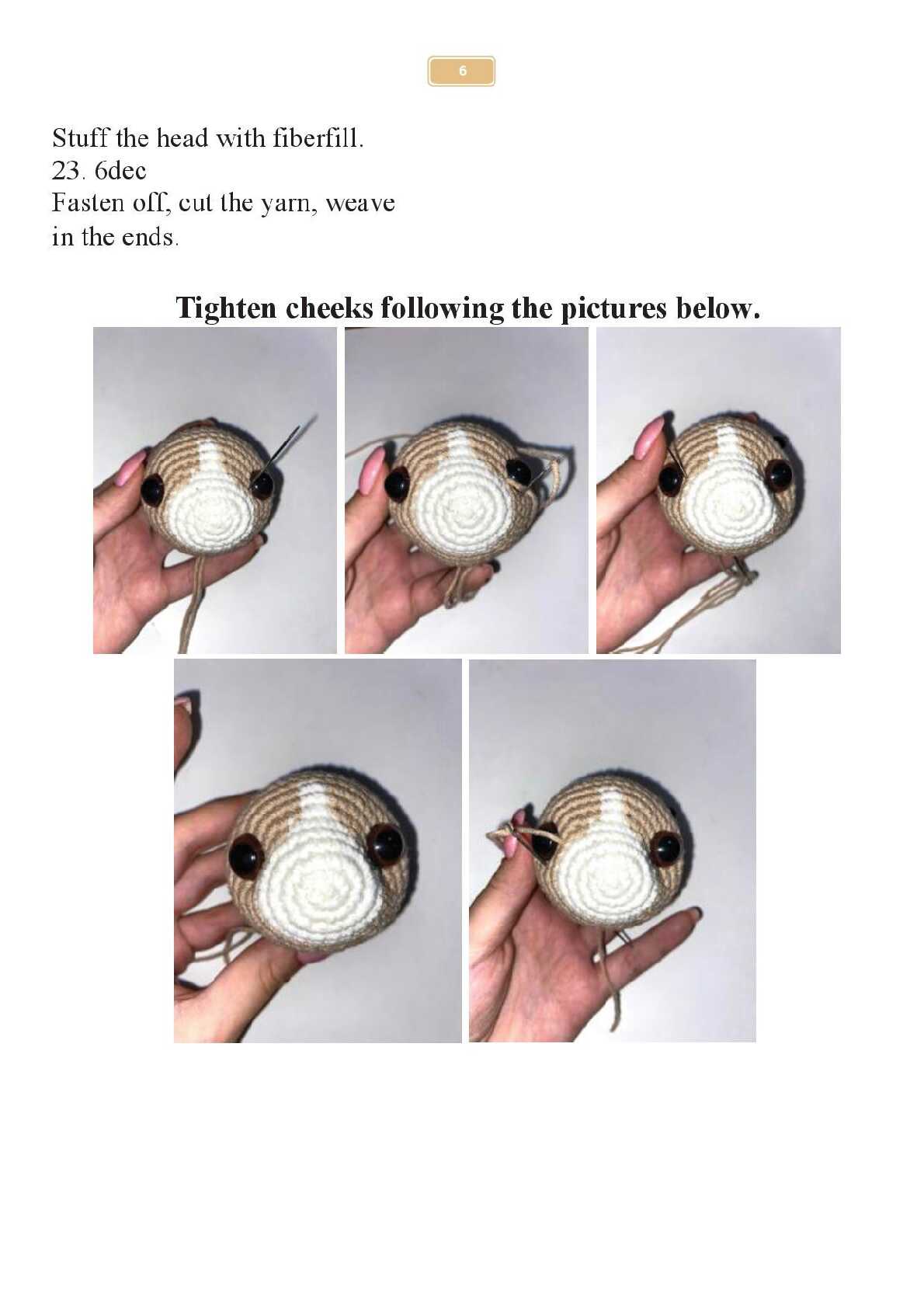 6

Stuff the head with fiberfill.
23. 6dec
Fasten off, cut the yarn, weave in the ends.

Tighten cheeks following the pictures below.