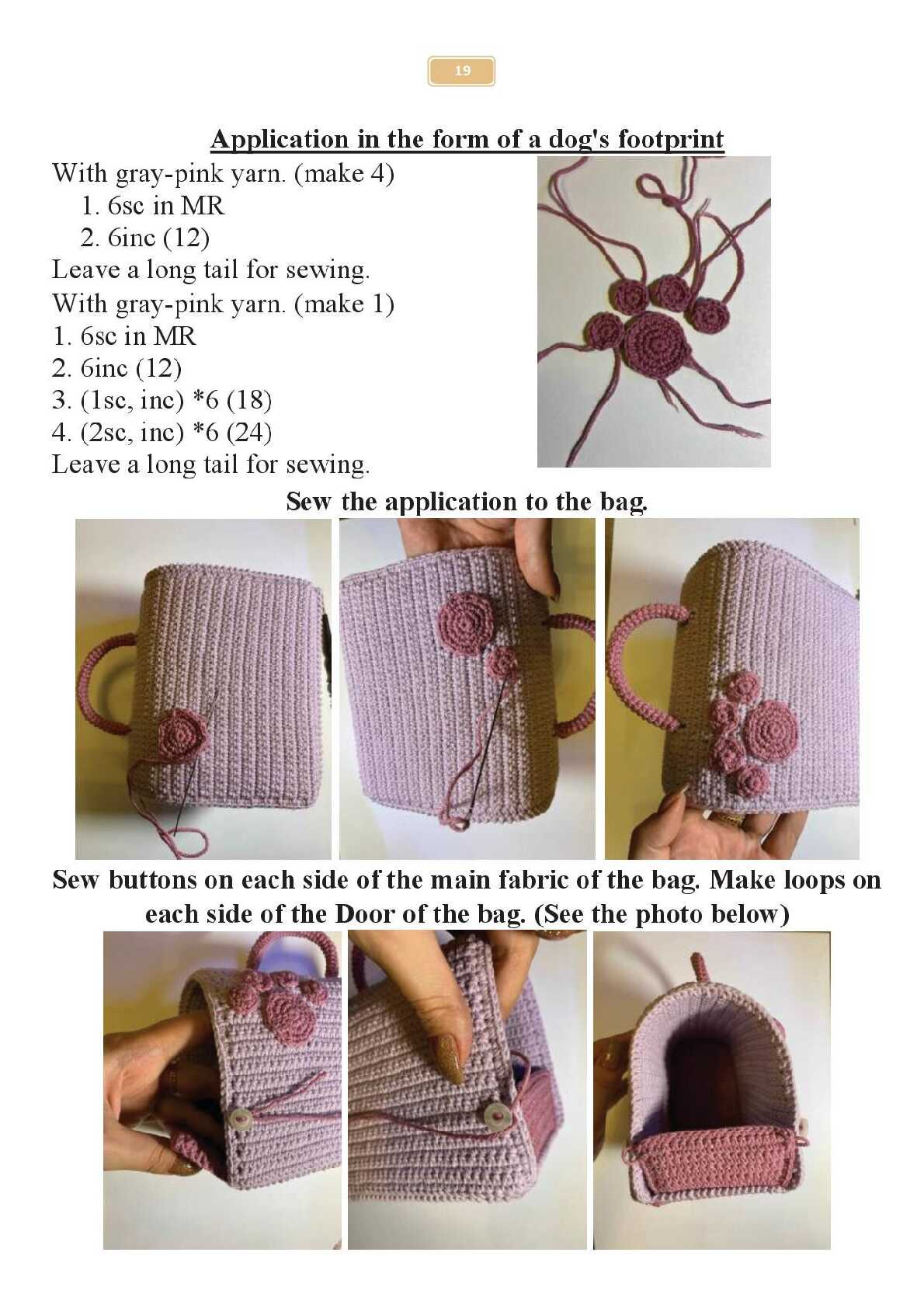 19

Application in the form of a dog's footprint

With gray-pink yarn. (make 4)
1. 6sc in MR
2. 6inc (12)
Leave a long tail for sewing.
With gray-pink yarn. (make 1)
1. 6sc in MR
2. 6inc (12)
3. (1sc, inc) *6 (18)
4. (2sc, inc) *6 (24)
Leave a long tail for sewing.

Sew the application to the bag.

Sew buttons on each side of the main fabric of the bag. Make loops on each side of the Door of the bag. (See the photo below)