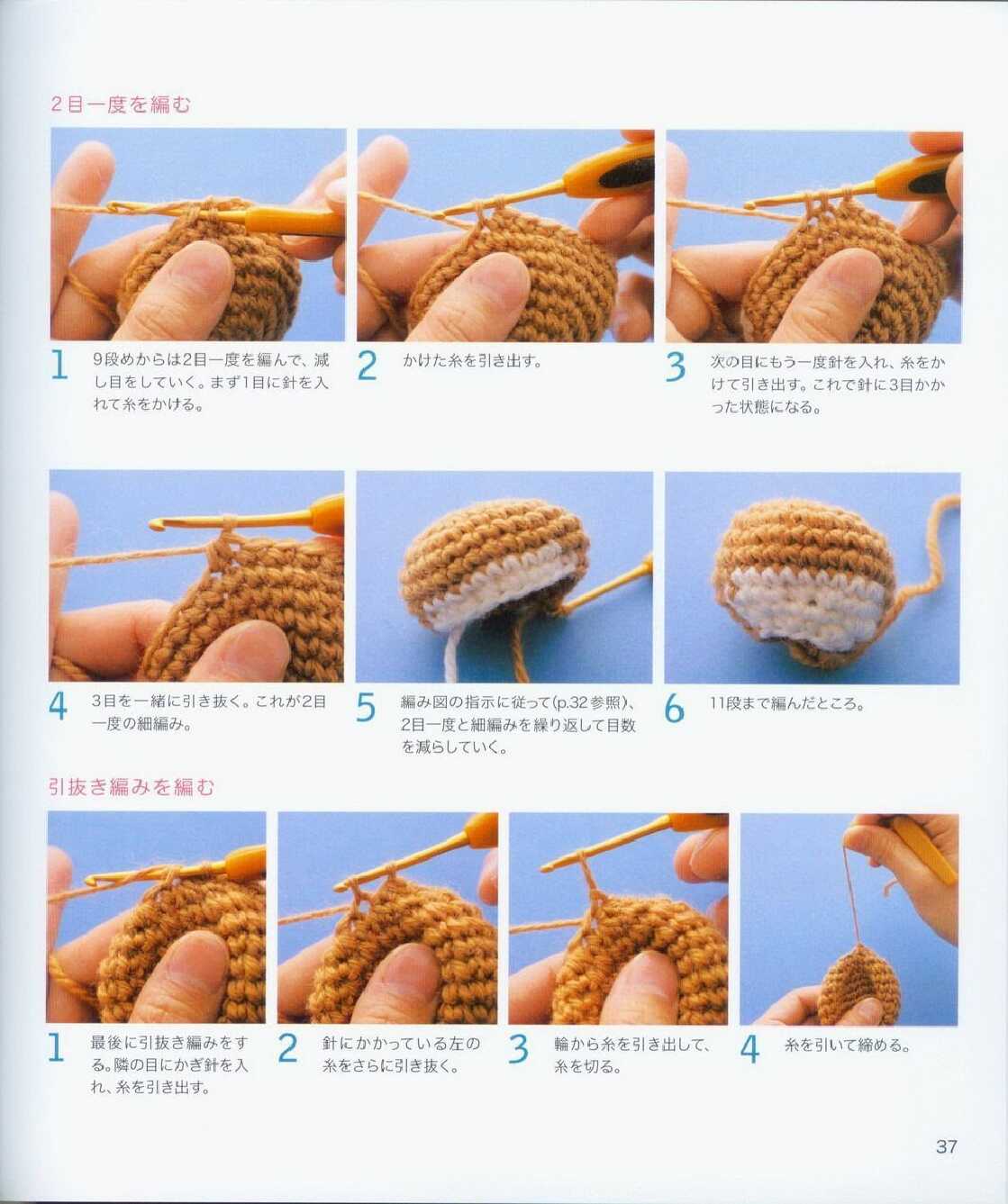 2目一度を編む

1 9段めからは2目一度を編んで、減し目をしていく。まず1目に針を入れて糸をかける。

2 かけた糸を引き出す。

3 次の目にもう一度針を入れ、糸をかけて引き出す。これで針に3目かかった状態になる。

4 3目を一緒に引き抜く。これが2目一度の細編み。

5 編み図の指示に従って(p.32参照)、2目一度と細編みを繰り返して目数を減らしていく。

6 11段まで編んだところ。

引抜き編みを編む

1 最後に引抜き編みをする。隣の目にかぎ針を入れ、糸を引き出す。

2 針にかかっている左の糸をさらに引き抜く。

3 輪から糸を引き出して、糸を切る。

4 糸を引いて締める。

37