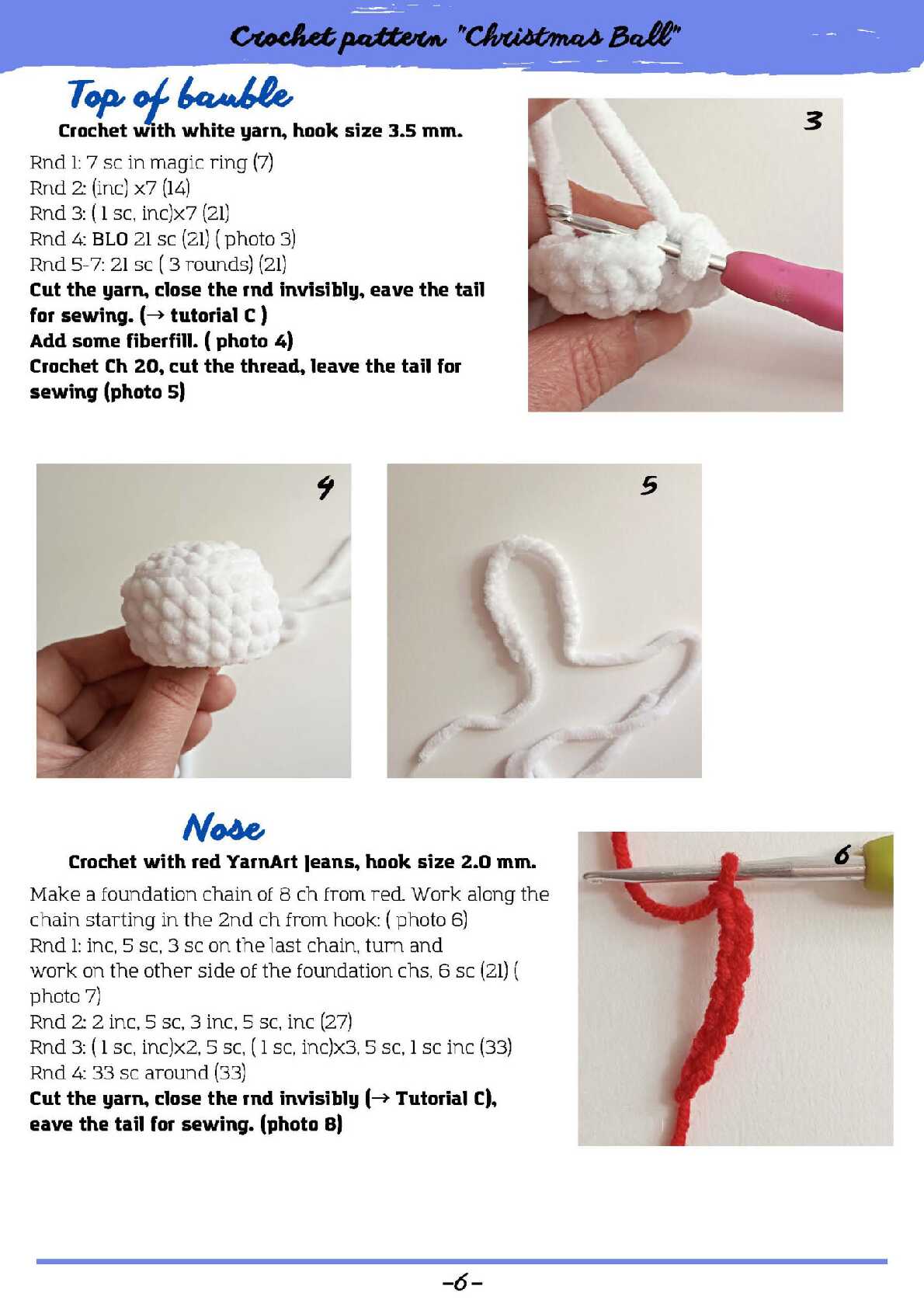 Crochet pattern "Christmas Ball"

Top of bauble

Crochet with white yarn, hook size 3.5 mm.

Rnd 1: 7 sc in magic ring (7)
Rnd 2: (inc) x7 (14)
Rnd 3: ( 1 sc, inc)x7 (21)
Rnd 4: BLO 21 sc (21) ( photo 3)
Rnd 5-7: 21 sc ( 3 rounds) (21)
Cut the yarn, close the rnd invisibly, eave the tail for sewing. (→ tutorial C )
Add some fiberfill. ( photo 4)
Crochet Ch 20, cut the thread, leave the tail for sewing (photo 5)

3

4

5

Nose

Crochet with red YarnArt Jeans, hook size 2.0 mm.

Make a foundation chain of 8 ch from red. Work along the chain starting in the 2nd ch from hook: ( photo 6)
Rnd 1: inc, 5 sc, 3 sc on the last chain, turn and work on the other side of the foundation chs, 6 sc (21) ( photo 7)
Rnd 2: 2 inc, 5 sc, 3 inc, 5 sc, inc (27)
Rnd 3: ( 1 sc, inc)x2, 5 sc, ( 1 sc, inc)x3, 5 sc, 1 sc inc (33)
Rnd 4: 33 sc around (33)
Cut the yarn, close the rnd invisibly (→ Tutorial C), eave the tail for sewing. (photo 8)

6

-6-