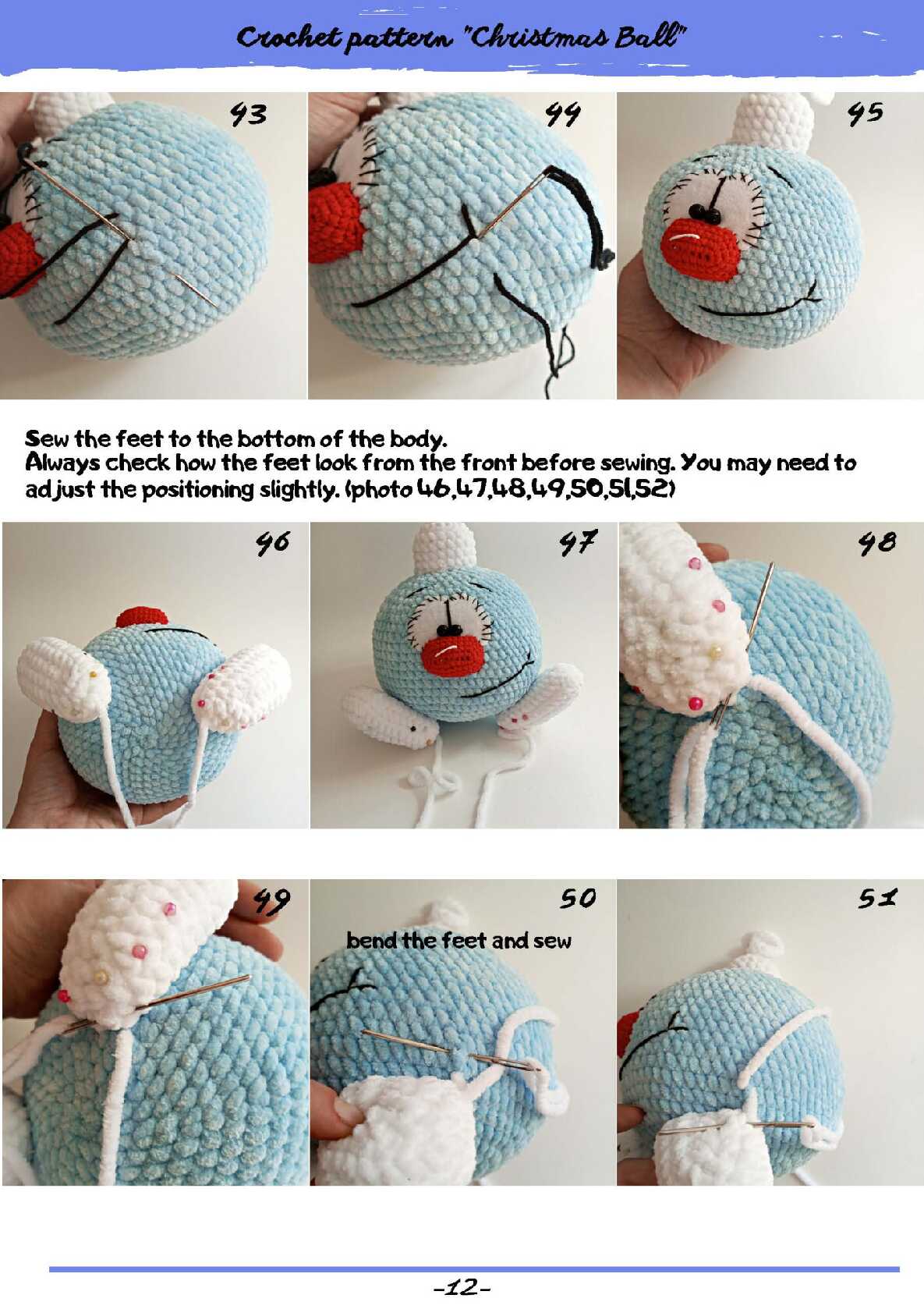 Crochet pattern "Christmas Ball"

43

44

45

Sew the feet to the bottom of the body.
Always check how the feet look from the front before sewing. You may need to adjust the positioning slightly. (photo 46,47,48,49,50,51,52)

46

47

48

49

50

bend the feet and sew

51

-12-