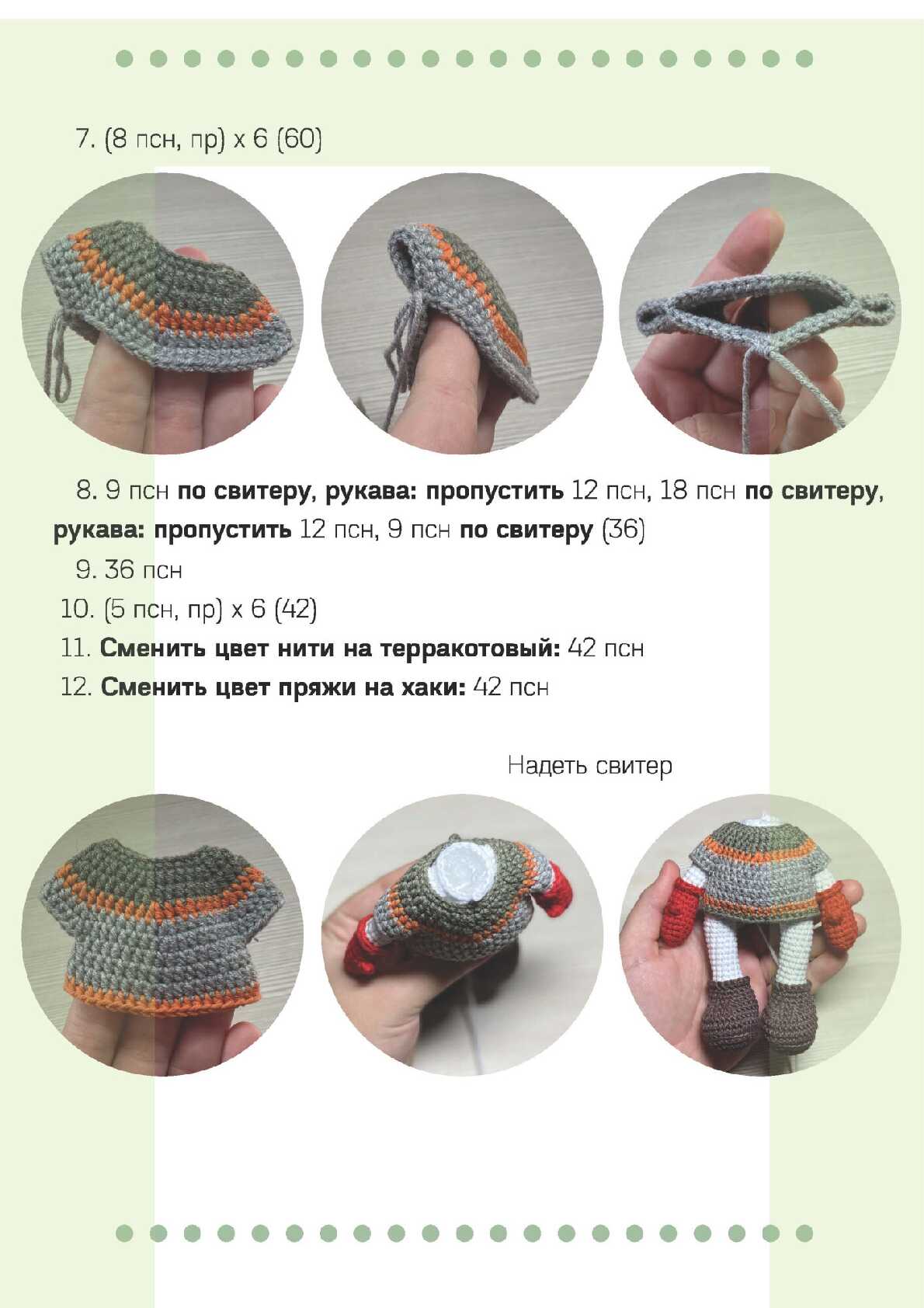 7. (8 псн, пр) х 6 (60)

8. 9 псн по свитеру, рукава: пропустить 12 псн, 18 псн по свитеру, рукава: пропустить 12 псн, 9 псн по свитеру (36)

9. 36 псн

10. (5 псн, пр) х 6 (42)

11. Сменить цвет нити на терракотовый: 42 псн

12. Сменить цвет пряжи на хаки: 42 псн

Надеть свитер