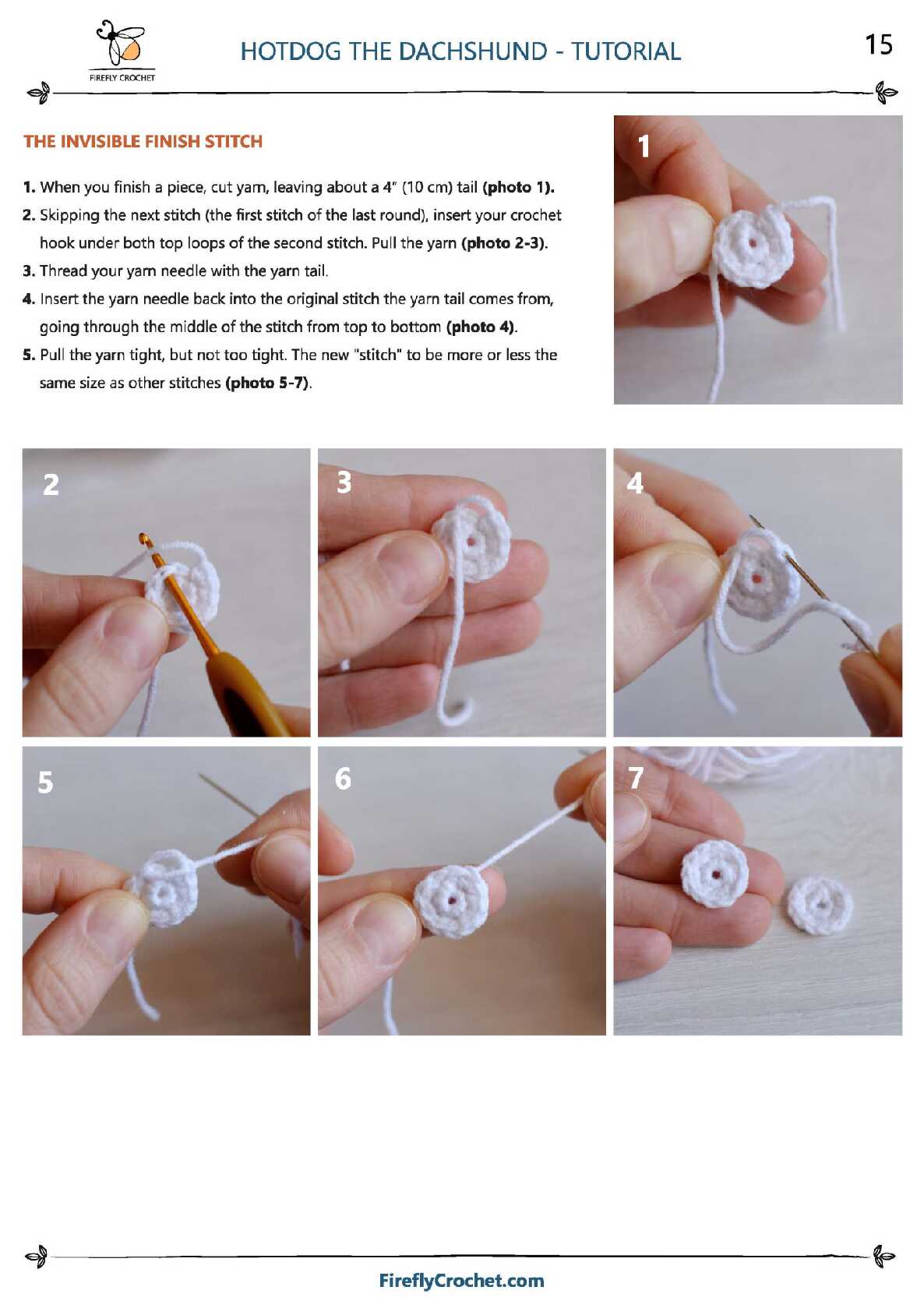 FIREFLY CROCHET

HOTDOG THE DACHSHUND - TUTORIAL

15

THE INVISIBLE FINISH STITCH

1. When you finish a piece, cut yarn, leaving about a 4" (10 cm) tail (photo 1).
2. Skipping the next stitch (the first stitch of the last round), insert your crochet hook under both top loops of the second stitch. Pull the yarn (photo 2-3).
3. Thread your yarn needle with the yarn tail.
4. Insert the yarn needle back into the original stitch the yarn tail comes from, going through the middle of the stitch from top to bottom (photo 4).
5. Pull the yarn tight, but not too tight. The new "stitch" to be more or less the same size as other stitches (photo 5-7).

1

2

3

4

5

6

7

FireflyCrochet.com