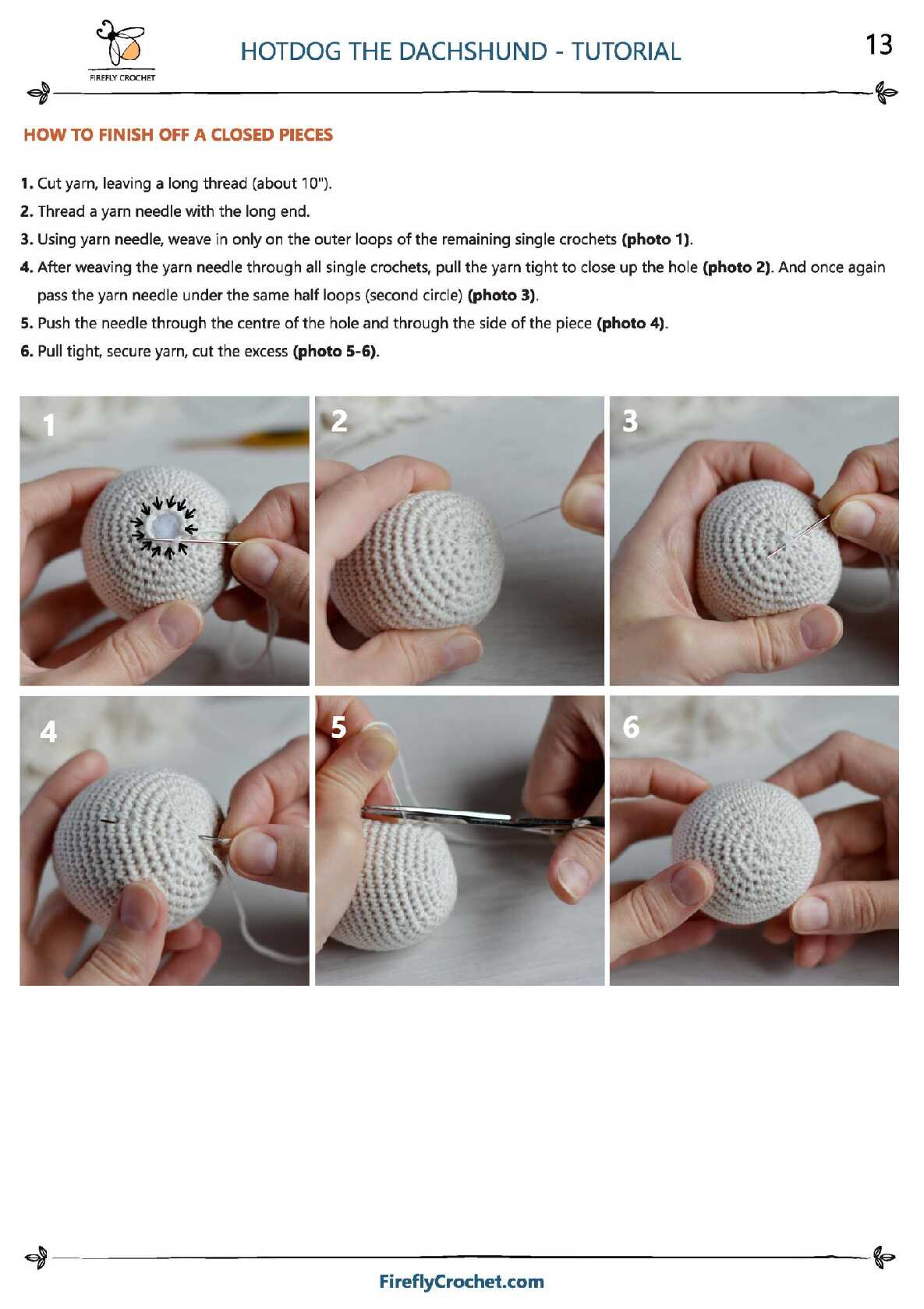 FIREFLY CROCHET

HOTDOG THE DACHSHUND - TUTORIAL

13

HOW TO FINISH OFF A CLOSED PIECES

1. Cut yarn, leaving a long thread (about 10").

2. Thread a yarn needle with the long end.

3. Using yarn needle, weave in only on the outer loops of the remaining single crochets (photo 1).

4. After weaving the yarn needle through all single crochets, pull the yarn tight to close up the hole (photo 2). And once again pass the yarn needle under the same half loops (second circle) (photo 3).

5. Push the needle through the centre of the hole and through the side of the piece (photo 4).

6. Pull tight, secure yarn, cut the excess (photo 5-6).

1

2

3

4

5

6

FireflyCrochet.com