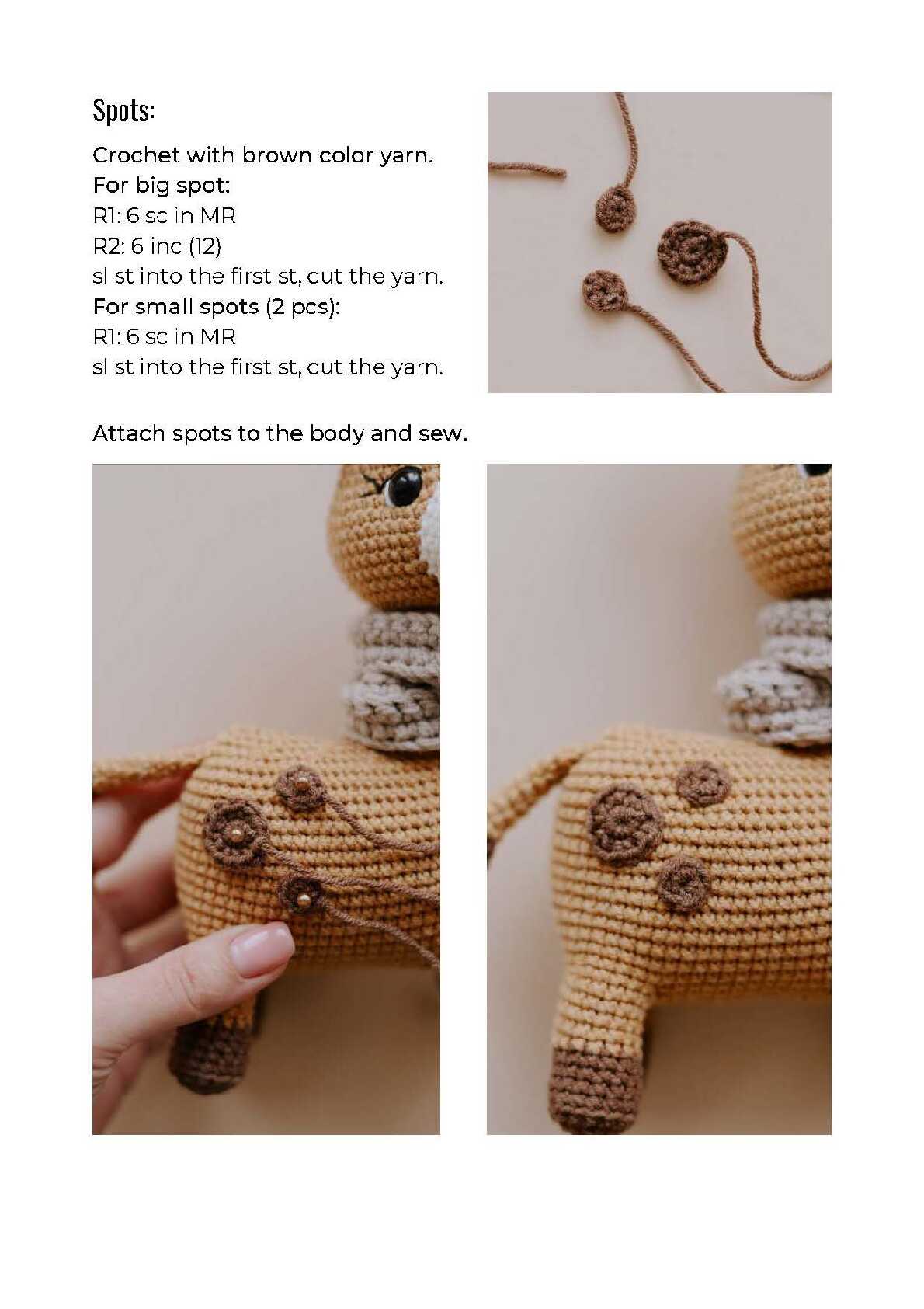 Spots:

Crochet with brown color yarn.
For big spot:
R1: 6 sc in MR
R2: 6 inc (12)
sl st into the first st, cut the yarn.
For small spots (2 pcs):
R1: 6 sc in MR
sl st into the first st, cut the yarn.

Attach spots to the body and sew.