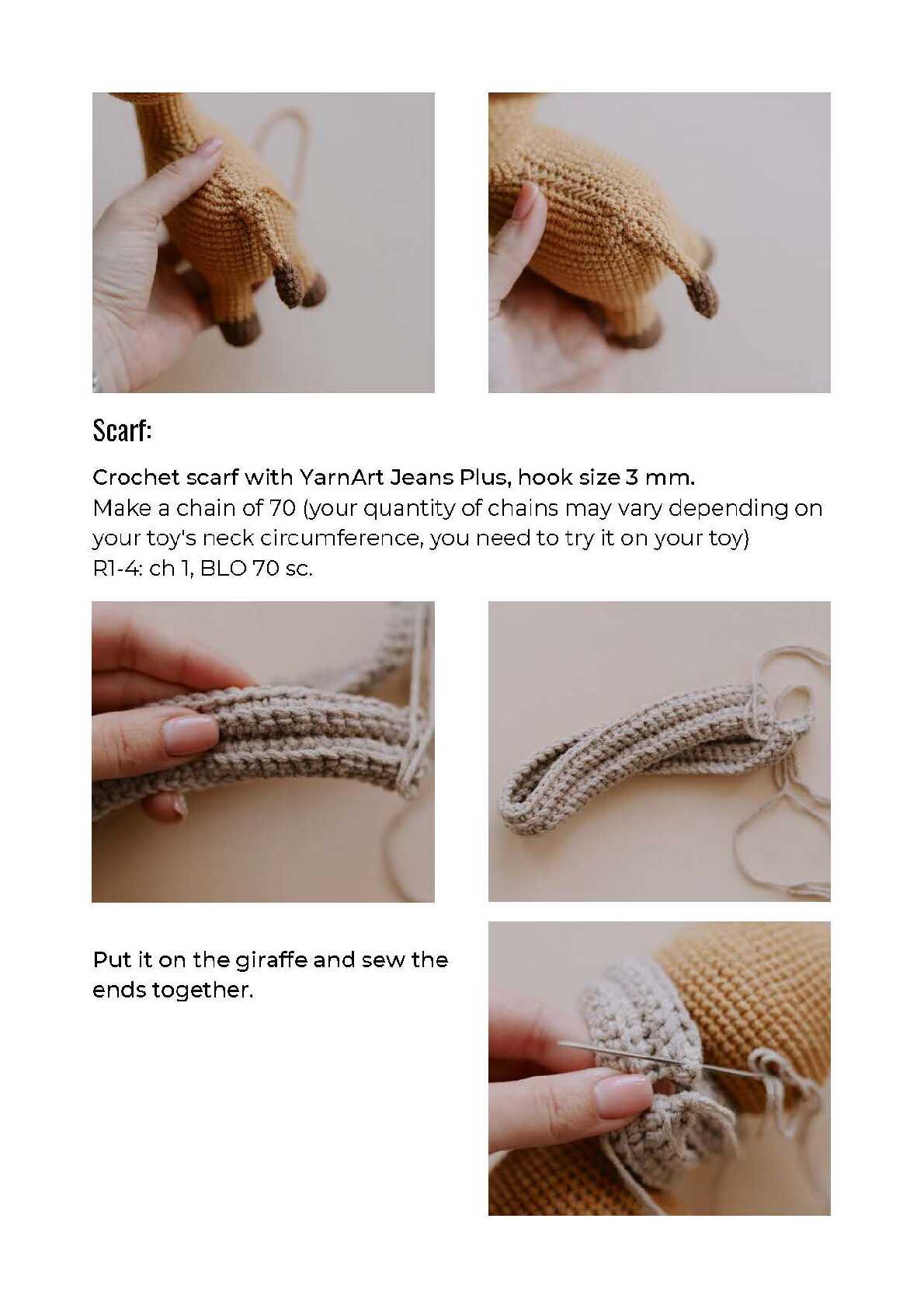 Scarf:

Crochet scarf with YarnArt Jeans Plus, hook size 3 mm.
Make a chain of 70 (your quantity of chains may vary depending on your toy's neck circumference, you need to try it on your toy)
R1-4: ch 1, BLO 70 sc.

Put it on the giraffe and sew the ends together.