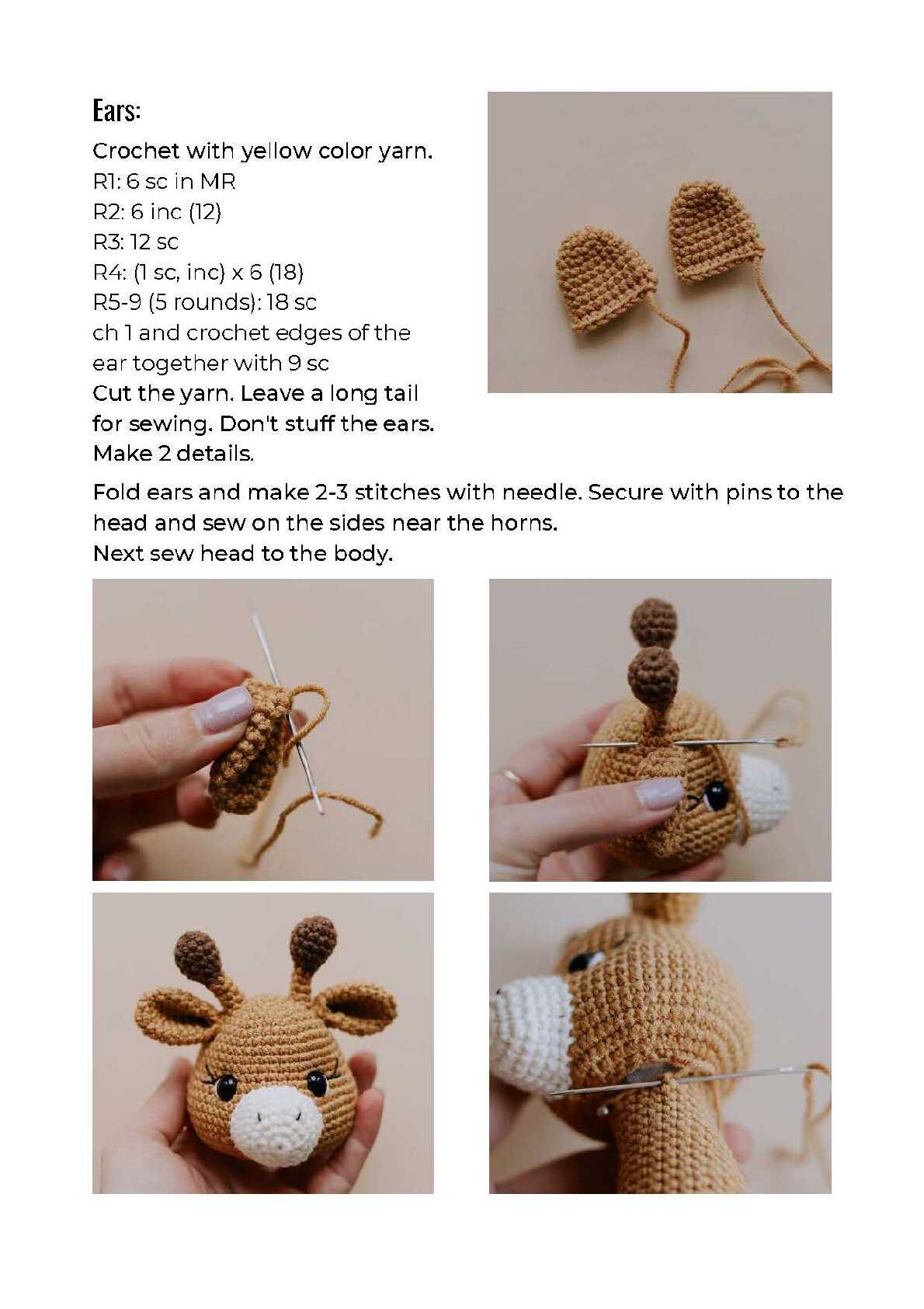 Ears:

Crochet with yellow color yarn.
R1: 6 sc in MR
R2: 6 inc (12)
R3: 12 sc
R4: (1 sc, inc) x 6 (18)
R5-9 (5 rounds): 18 sc
ch 1 and crochet edges of the ear together with 9 sc
Cut the yarn. Leave a long tail for sewing. Don't stuff the ears.
Make 2 details.

Fold ears and make 2-3 stitches with needle. Secure with pins to the head and sew on the sides near the horns.
Next sew head to the body.