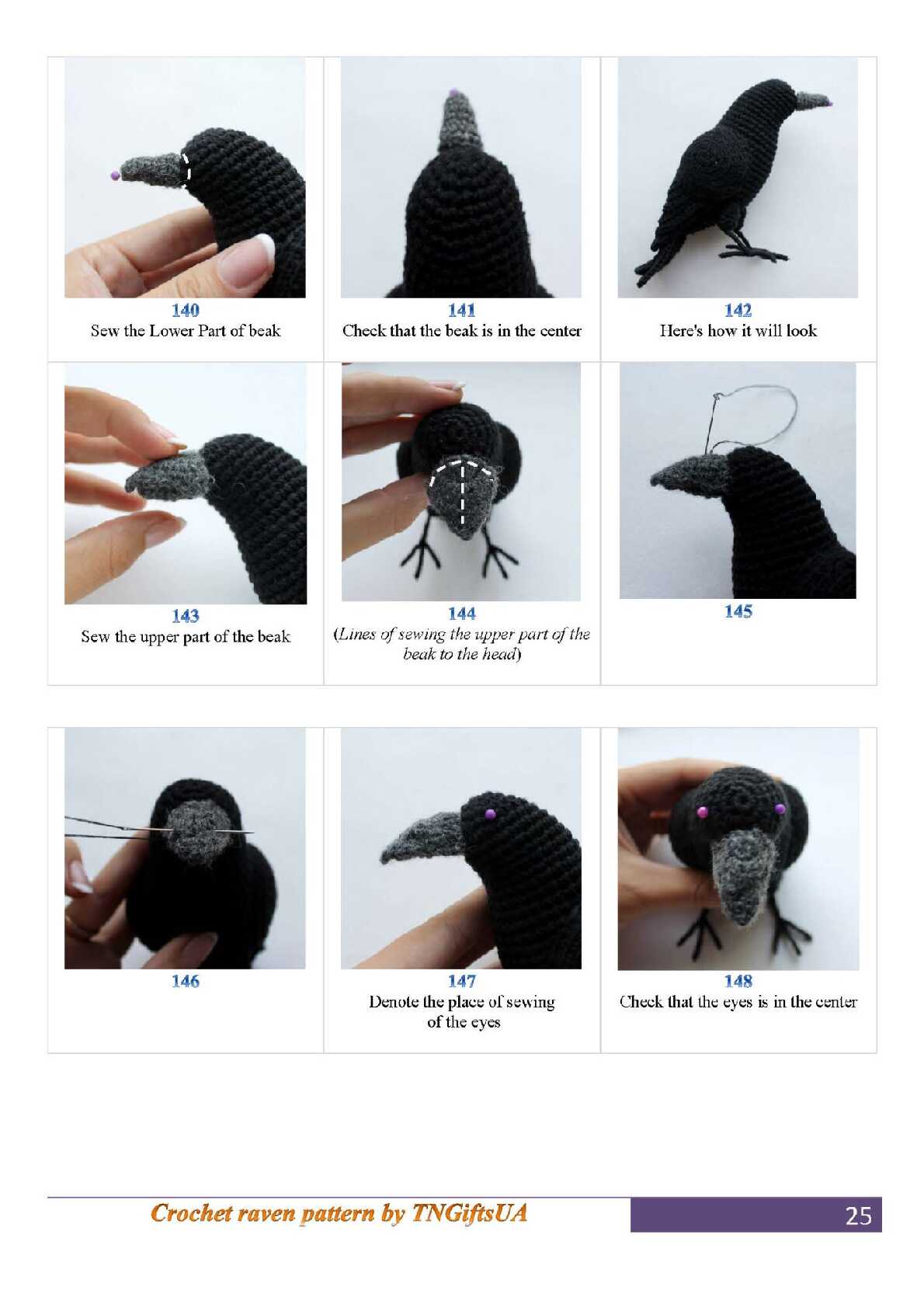 140
Sew the Lower Part of beak

141
Check that the beak is in the center

142
Here's how it will look

143
Sew the upper part of the beak

144
(Lines of sewing the upper part of the beak to the head)

145

146

147
Denote the place of sewing of the eyes

148
Check that the eyes is in the center

Crochet raven pattern by TNGiftsUA

25