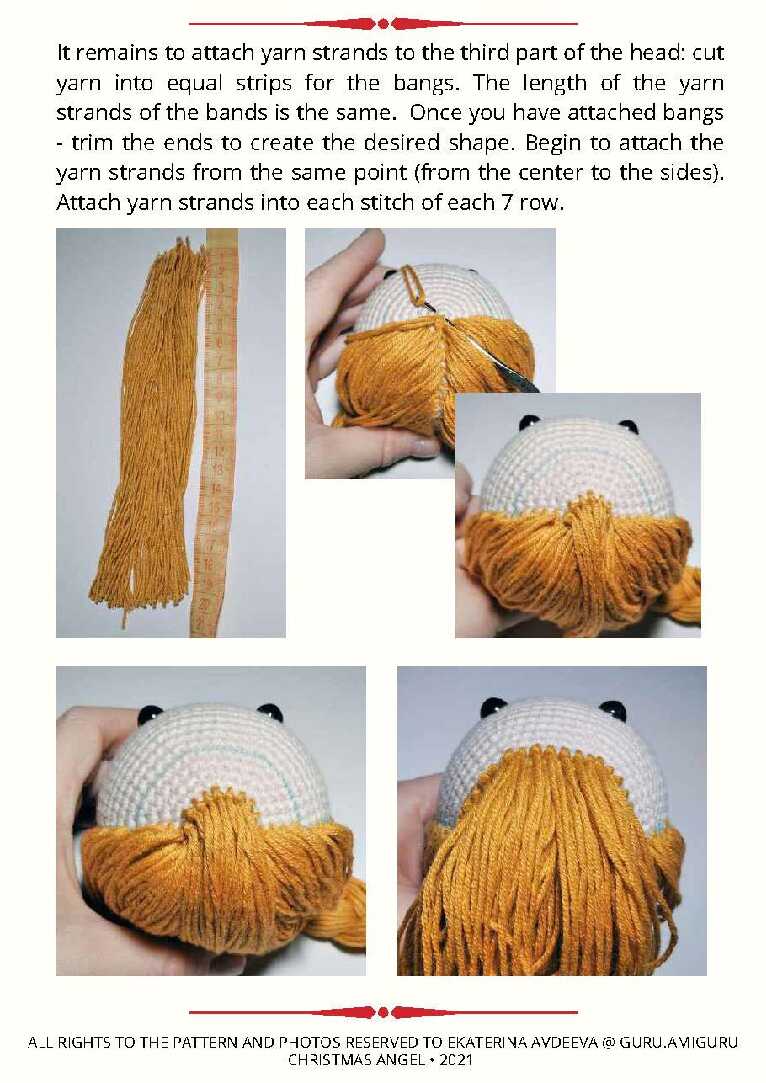 It remains to attach yarn strands to the third part of the head: cut yarn into equal strips for the bangs. The length of the yarn strands of the bands is the same. Once you have attached bangs - trim the ends to create the desired shape. Begin to attach the yarn strands from the same point (from the center to the sides). Attach yarn strands into each stitch of each 7 row.

ALL RIGHTS TO THE PATTERN AND PHOTOS RESERVED TO EKATERINA AVDEEVA @ GURU.AMIGURU
CHRISTMAS ANGEL • 2021