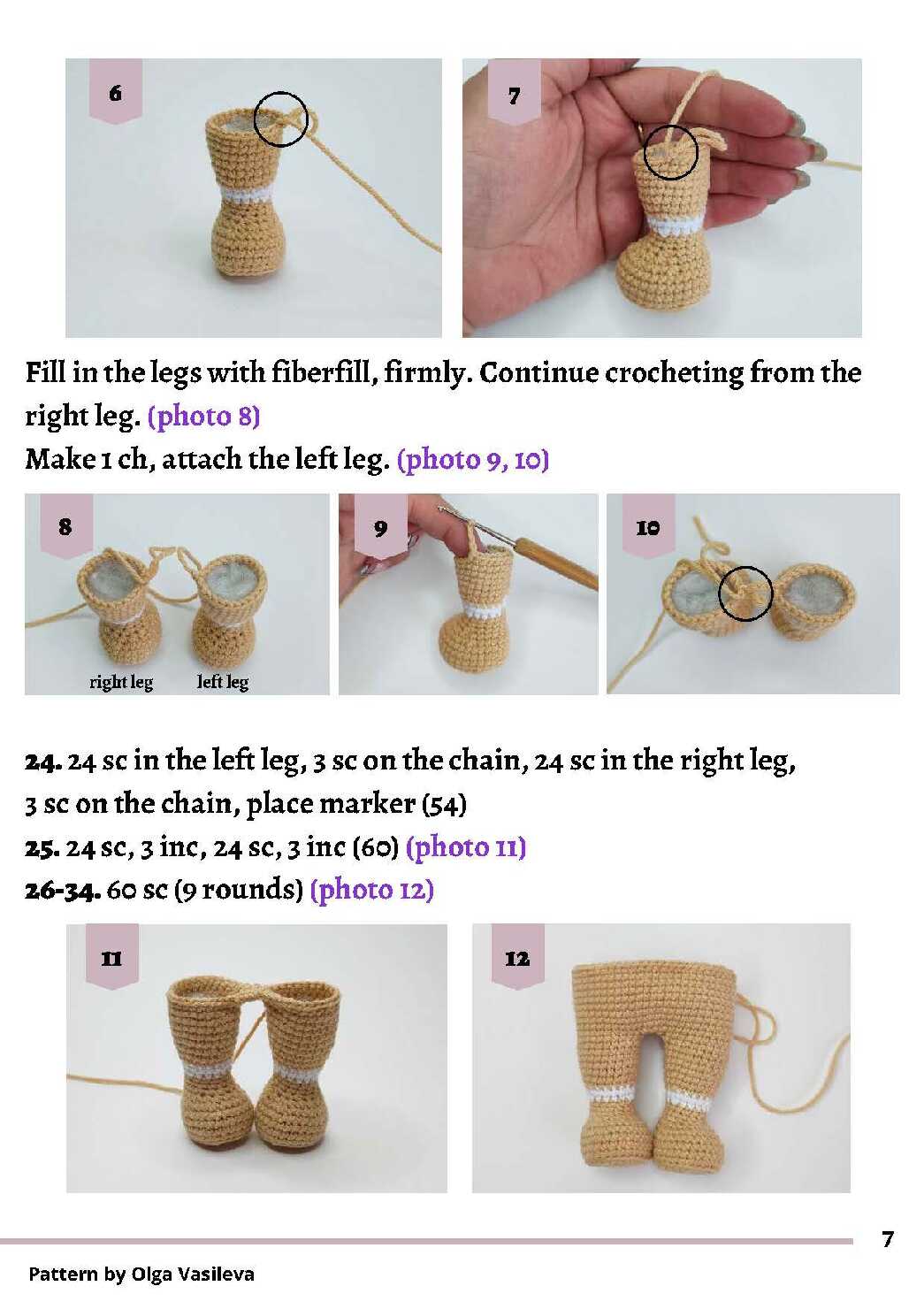 6

7

Fill in the legs with fiberfill, firmly. Continue crocheting from the right leg. (photo 8)
Make 1 ch, attach the left leg. (photo 9, 10)

8

right leg

left leg

9

10

24. 24 sc in the left leg, 3 sc on the chain, 24 sc in the right leg, 3 sc on the chain, place marker (54)
25. 24 sc, 3 inc, 24 sc, 3 inc (60) (photo 11)
26-34. 60 sc (9 rounds) (photo 12)

11

12

7

Pattern by Olga Vasileva