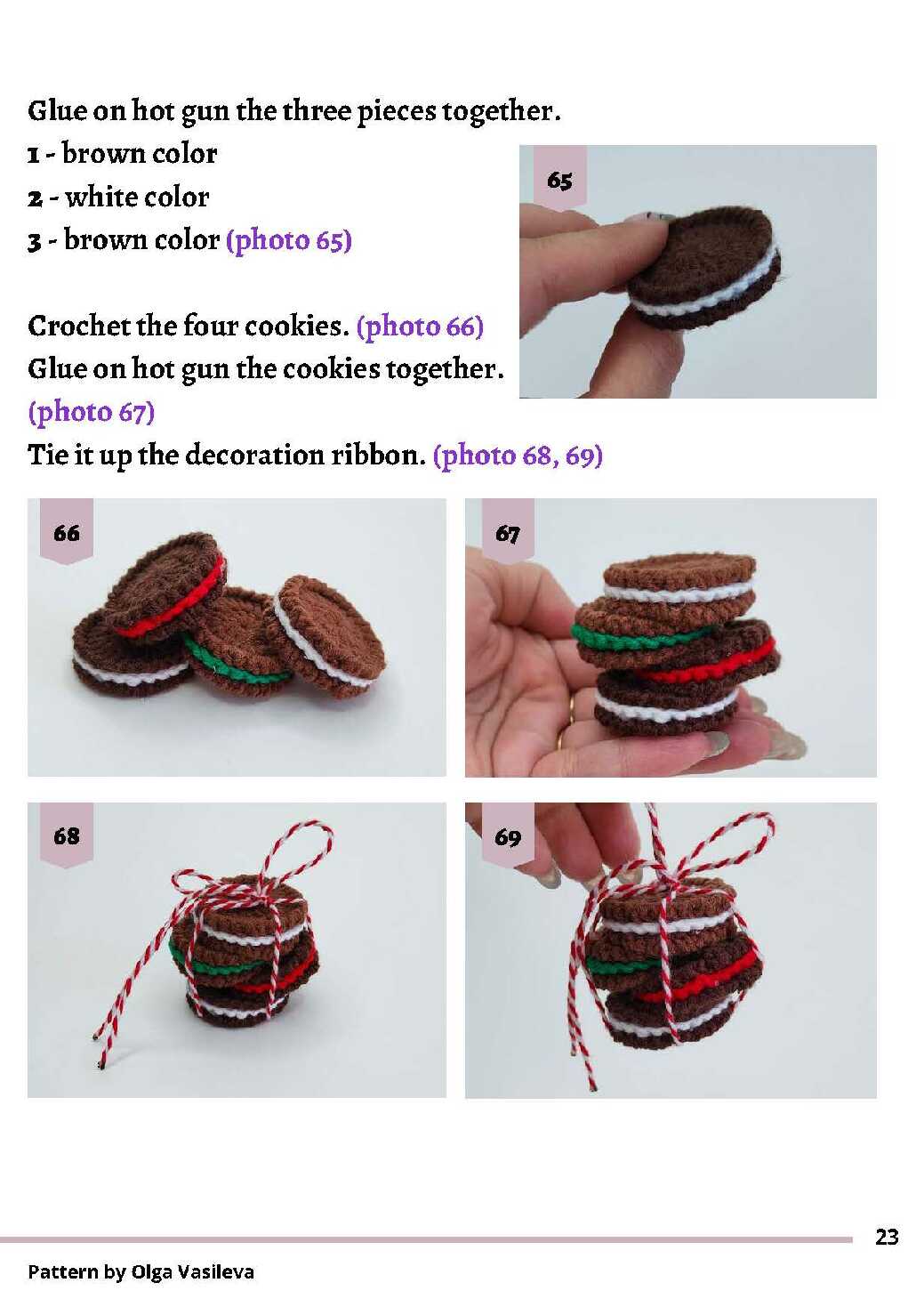 Glue on hot gun the three pieces together.
1 - brown color
2 - white color
3 - brown color (photo 65)

65

Crochet the four cookies. (photo 66)
Glue on hot gun the cookies together. (photo 67)
Tie it up the decoration ribbon. (photo 68, 69)

66

67

68

69

23

Pattern by Olga Vasileva