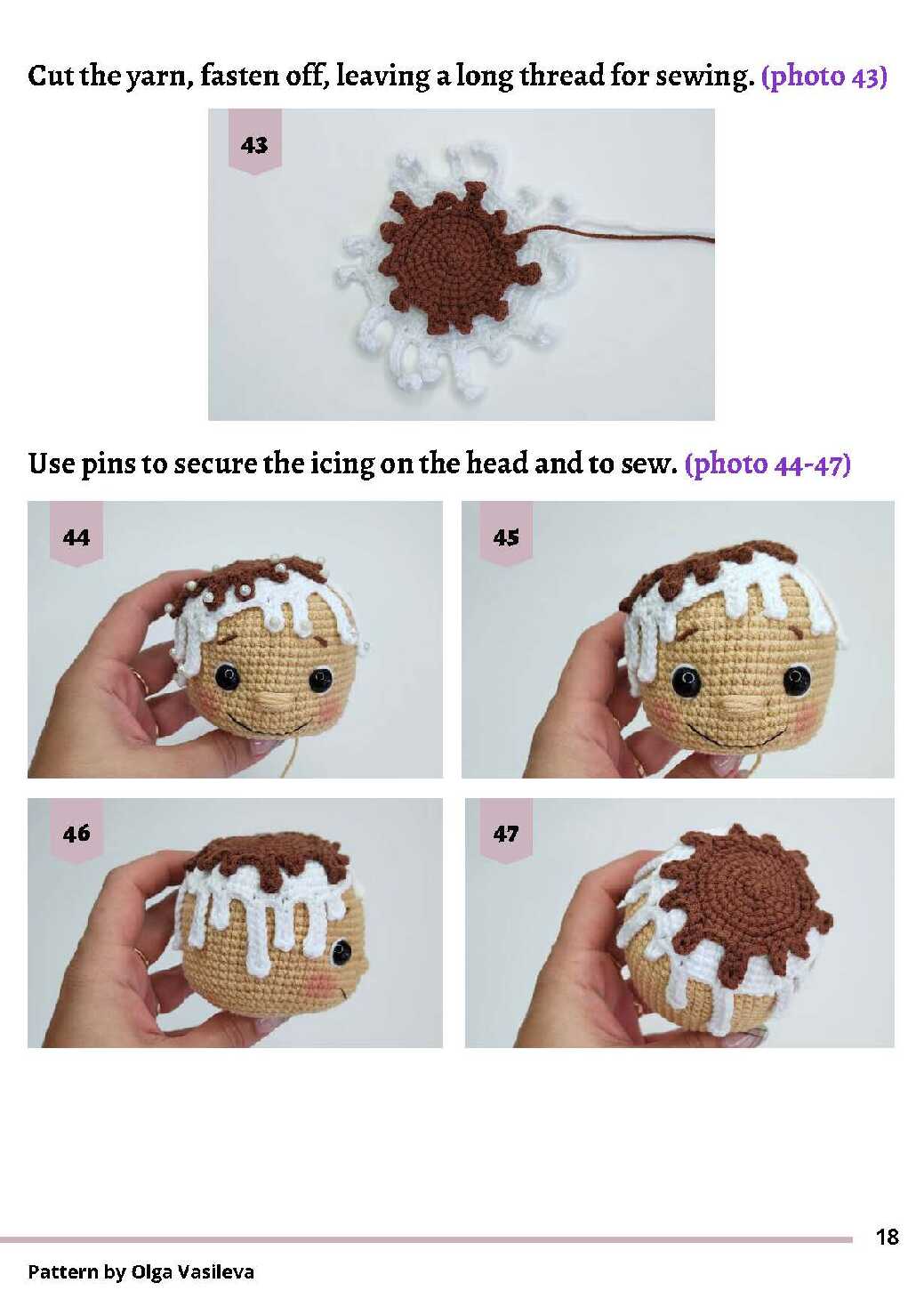 Cut the yarn, fasten off, leaving a long thread for sewing. (photo 43)

43

Use pins to secure the icing on the head and to sew. (photo 44-47)

44

45

46

47

18

Pattern by Olga Vasileva