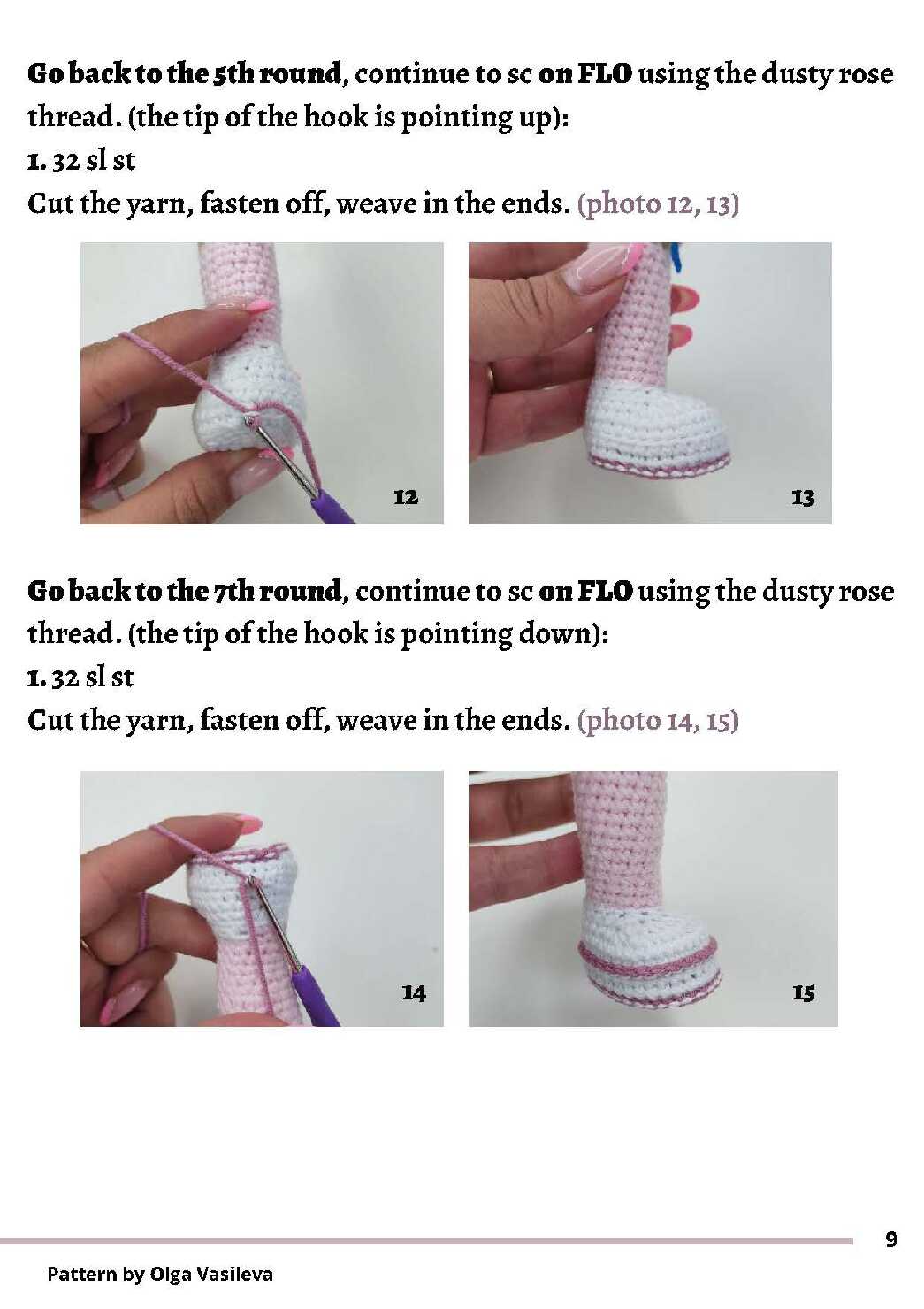 Go back to the 5th round, continue to sc on FLO using the dusty rose thread. (the tip of the hook is pointing up):
1. 32 sl st
Cut the yarn, fasten off, weave in the ends. (photo 12, 13)

12

13

Go back to the 7th round, continue to sc on FLO using the dusty rose thread. (the tip of the hook is pointing down):
1. 32 sl st
Cut the yarn, fasten off, weave in the ends. (photo 14, 15)

14

15

9

Pattern by Olga Vasileva