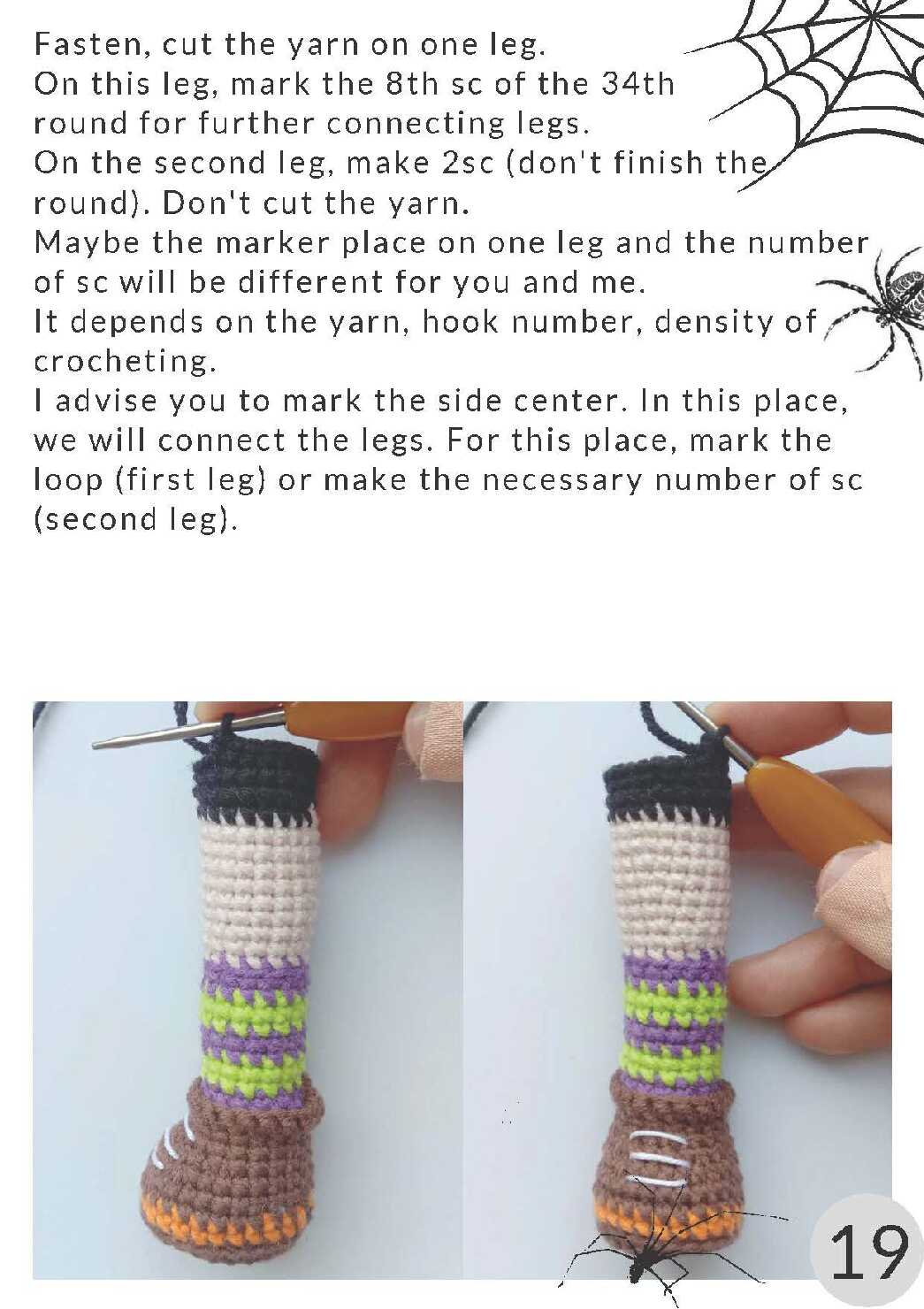 Fasten, cut the yarn on one leg.
On this leg, mark the 8th sc of the 34th round for further connecting legs.
On the second leg, make 2sc (don't finish the round). Don't cut the yarn.
Maybe the marker place on one leg and the number of sc will be different for you and me.
It depends on the yarn, hook number, density of crocheting.
I advise you to mark the side center. In this place, we will connect the legs. For this place, mark the loop (first leg) or make the necessary number of sc (second leg).

19