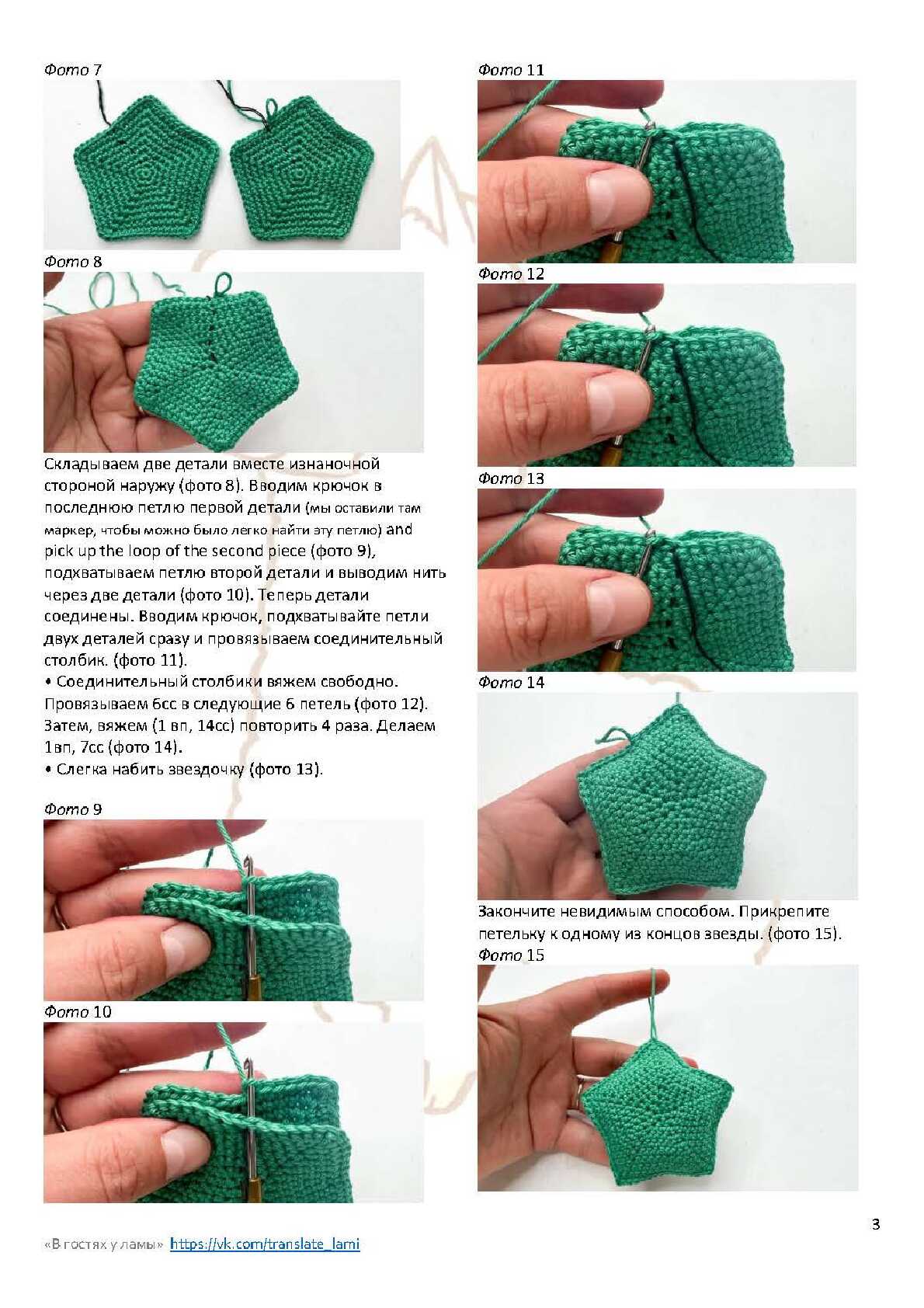 Фото 7

Фото 8

Складываем две детали вместе изнаночной стороной наружу (фото 8). Вводим крючок в последнюю петлю первой детали (мы оставили там маркер, чтобы можно было легко найти эту петлю) and pick up the loop of the second piece (фото 9), подхватываем петлю второй детали и выводим нить через две детали (фото 10). Теперь детали соединены. Вводим крючок, подхватывайте петли двух деталей сразу и провязываем соединительный столбик. (фото 11).

• Соединительный столбики вяжем свободно. Провязываем 6сс в следующие 6 петель (фото 12). Затем, вяжем (1 вп, 14сс) повторить 4 раза. Делаем 1вп, 7сс (фото 14).

• Слегка набить звездочку (фото 13).

Фото 9

Фото 10

Фото 11

Фото 12

Фото 13

Фото 14

Закончите невидимым способом. Прикрепите петельку к одному из концов звезды. (фото 15).

Фото 15

3

«В гостях у ламы» https://vk.com/translate_lami