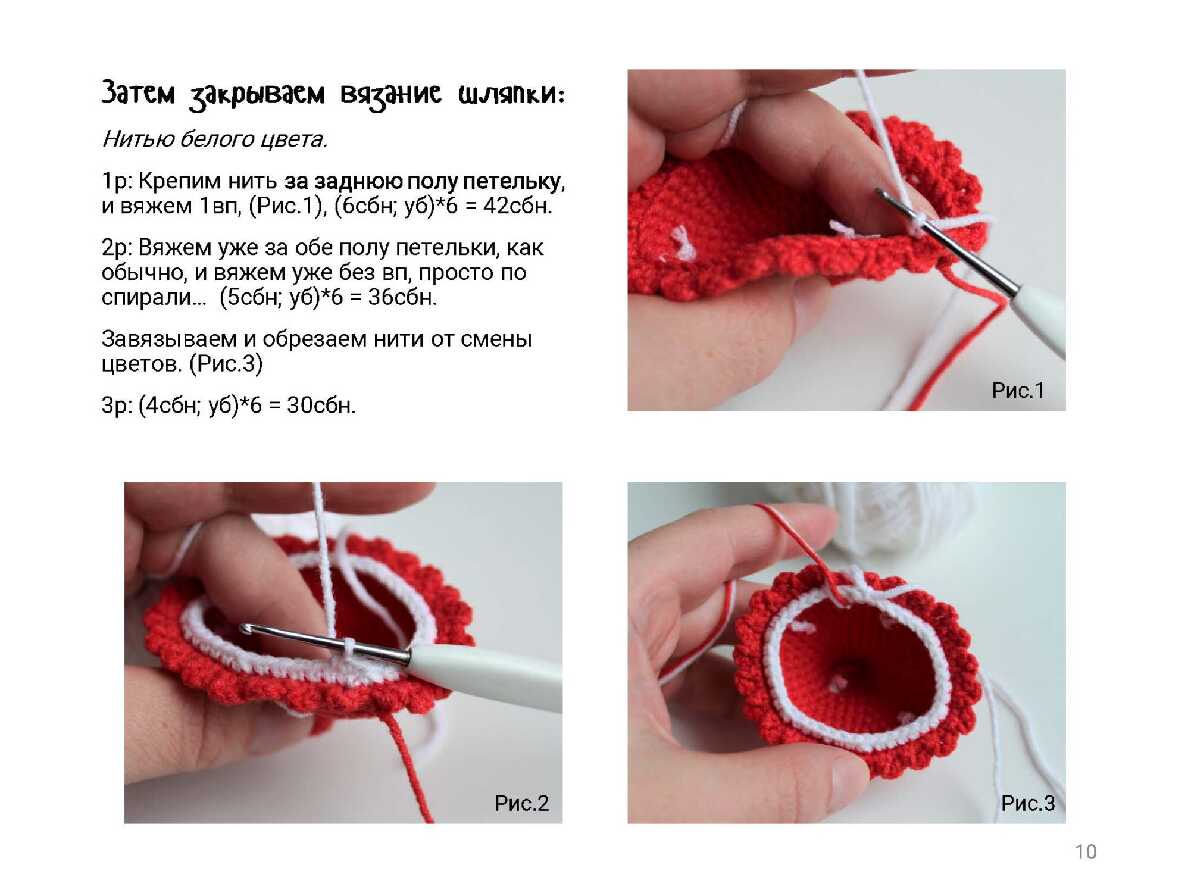 Затем закрываем вязание шляпки:

Нитью белого цвета.

1р: Крепим нить за заднюю полу петельку, и вяжем 1вп, (Рис.1), (6сбн; уб)*6 = 42сбн.

2р: Вяжем уже за обе полу петельки, как обычно, и вяжем уже без вп, просто по спирали... (5сбн; уб)*6 = 36сбн.

Завязываем и обрезаем нити от смены цветов. (Рис.3)

3р: (4сбн; уб)*6 = 30сбн.

Рис.1

Рис.2

Рис.3

10