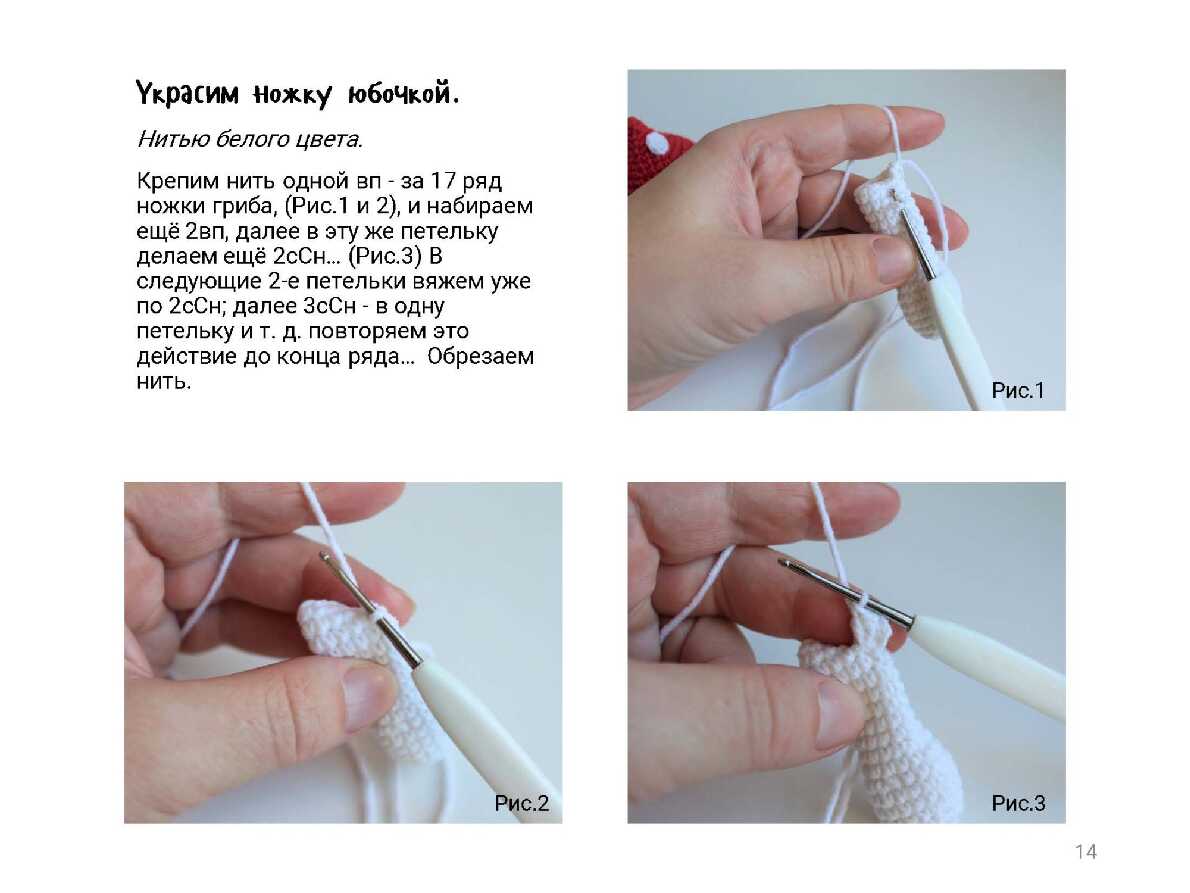 Украсим ножку юбочкой.

Нитью белого цвета.

Крепим нить одной вп - за 17 ряд ножки гриба, (Рис.1 и 2), и набираем ещё 2вп, далее в эту же петельку делаем ещё 2сСн... (Рис.3) В следующие 2-е петельки вяжем уже по 2сСн; далее 3сСн - в одну петельку и т. д. повторяем это действие до конца ряда... Обрезаем нить.

Рис.1

Рис.2

Рис.3

14