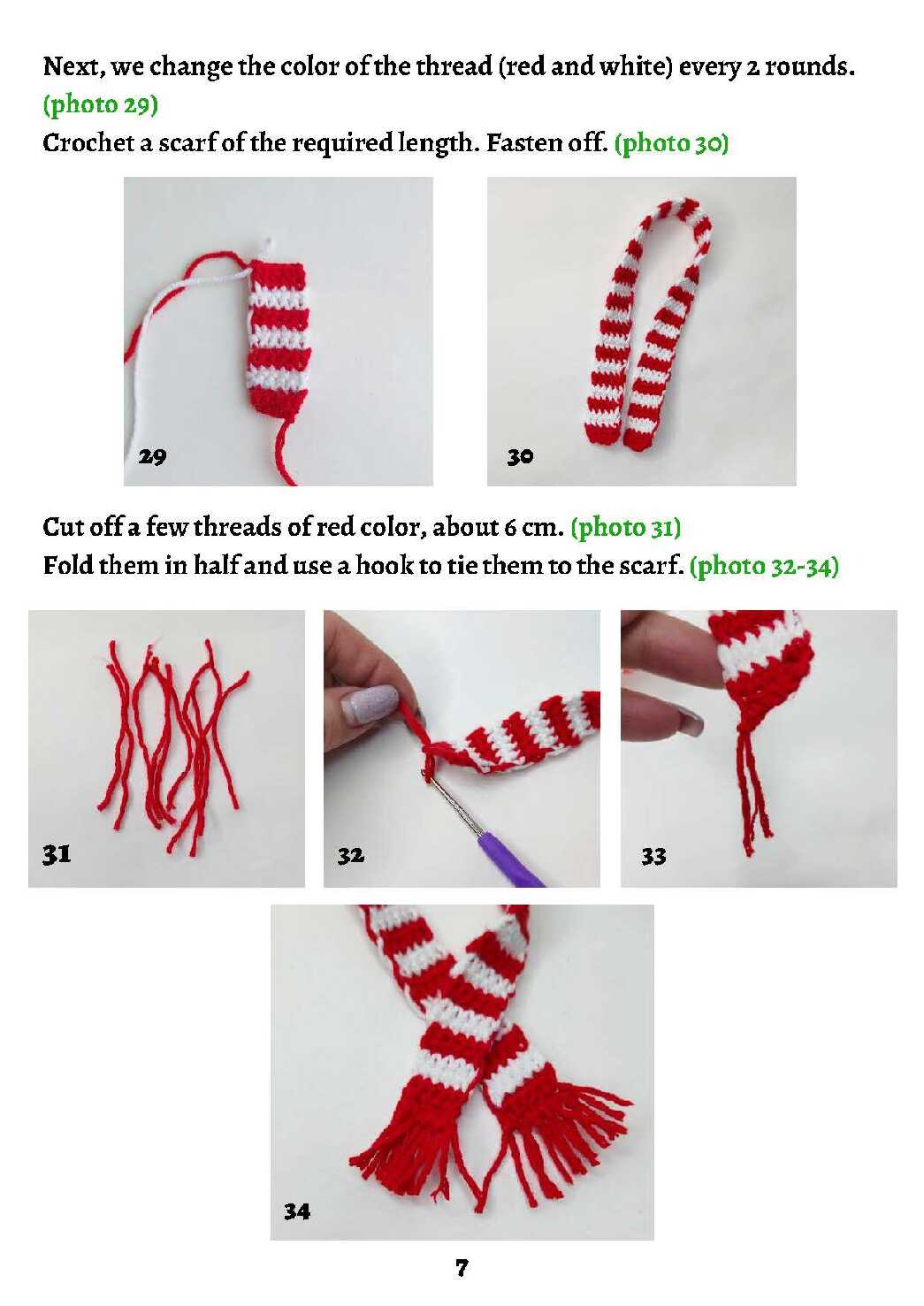 Next, we change the color of the thread (red and white) every 2 rounds. (photo 29)
Crochet a scarf of the required length. Fasten off. (photo 30)

29

30

Cut off a few threads of red color, about 6 cm. (photo 31)
Fold them in half and use a hook to tie them to the scarf. (photo 32-34)

31

32

33

34

7