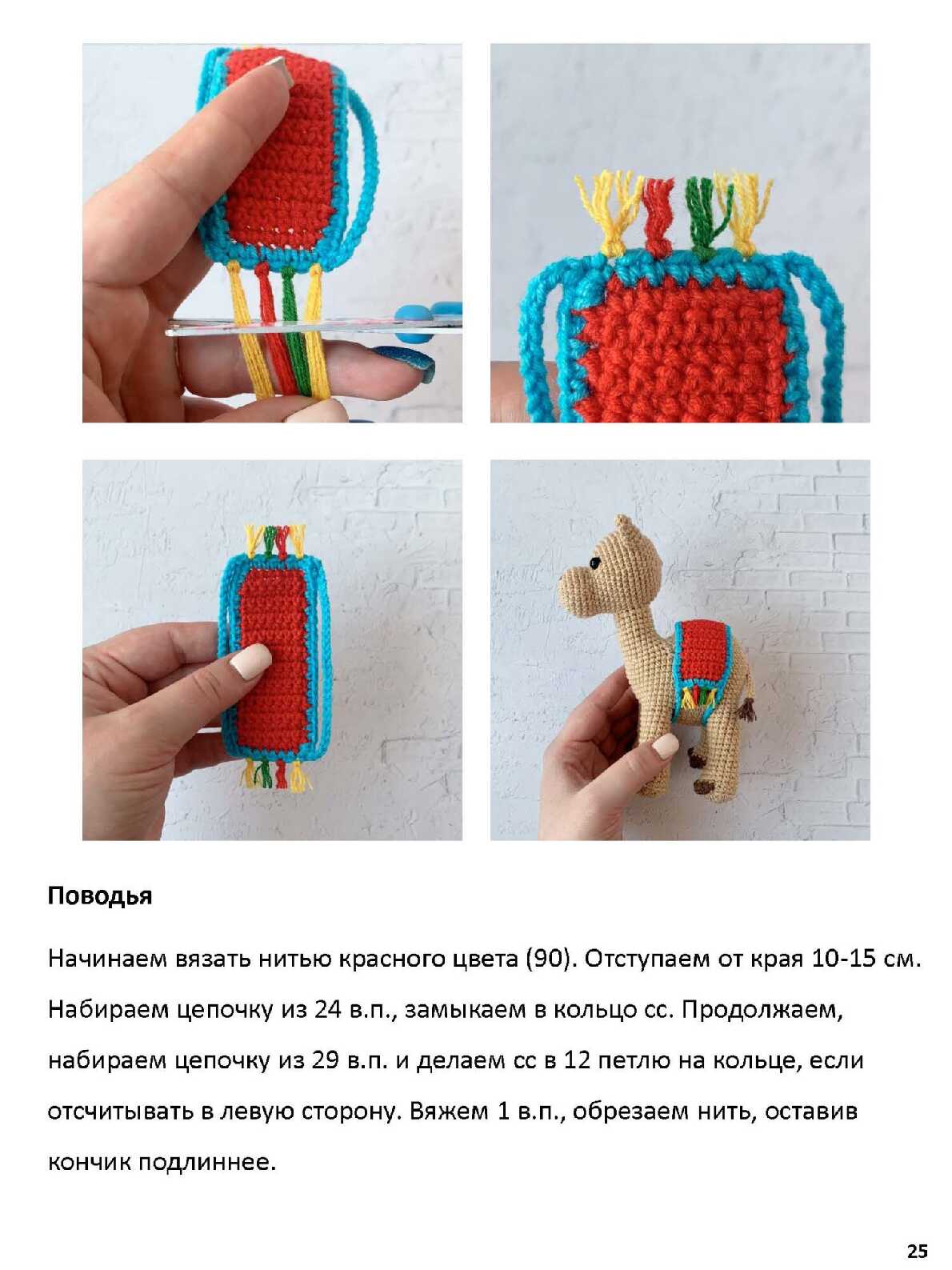 Поводья

Начинаем вязать нитью красного цвета (90). Отступаем от края 10-15 см. Набираем цепочку из 24 в.п., замыкаем в кольцо сс. Продолжаем, набираем цепочку из 29 в.п. и делаем сс в 12 петлю на кольце, если отсчитывать в левую сторону. Вяжем 1 в.п., обрезаем нить, оставив кончик подлиннее.

25