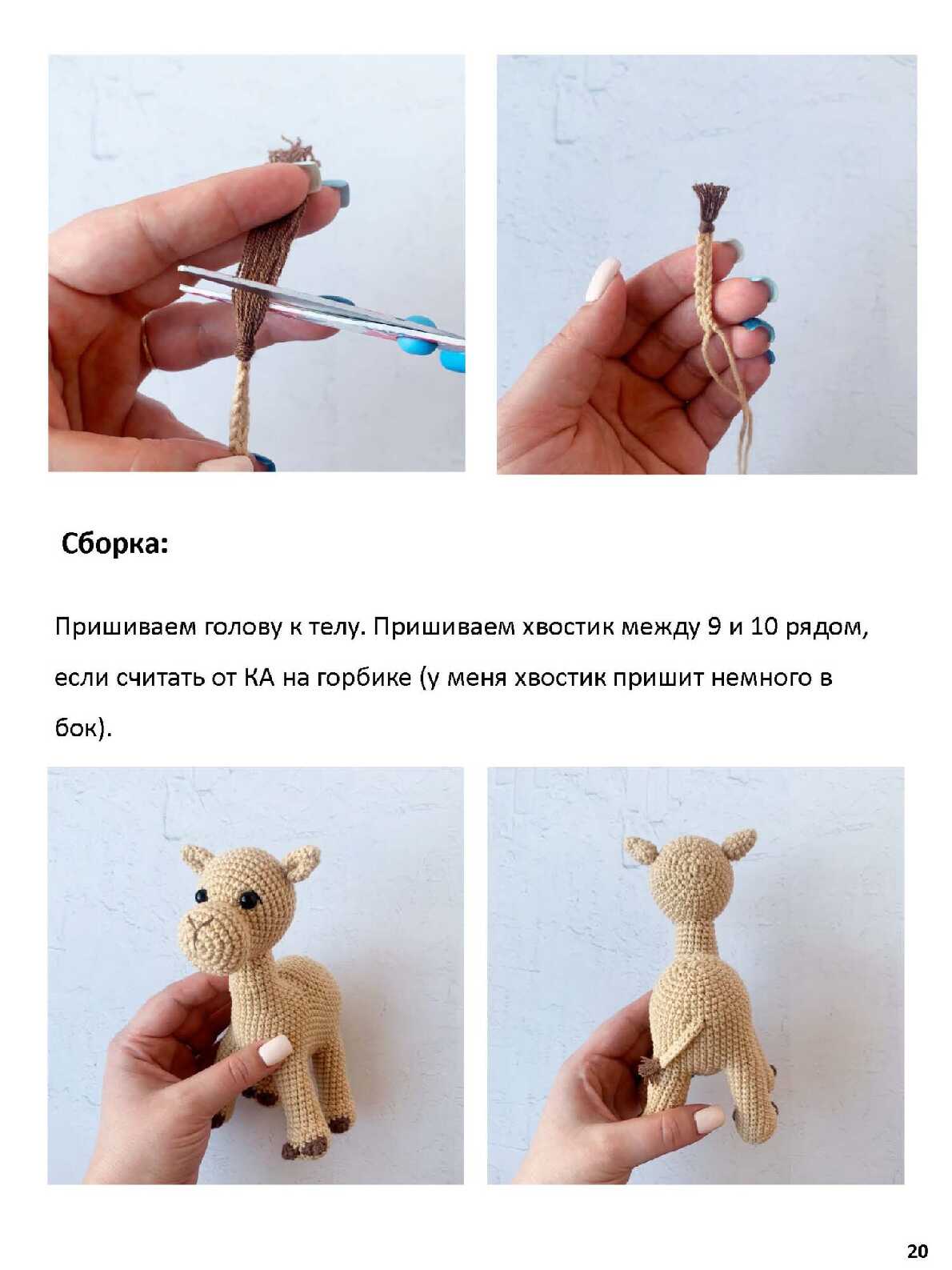 Сборка:

Пришиваем голову к телу. Пришиваем хвостик между 9 и 10 рядом, если считать от КА на горбике (у меня хвостик пришит немного в бок).

20