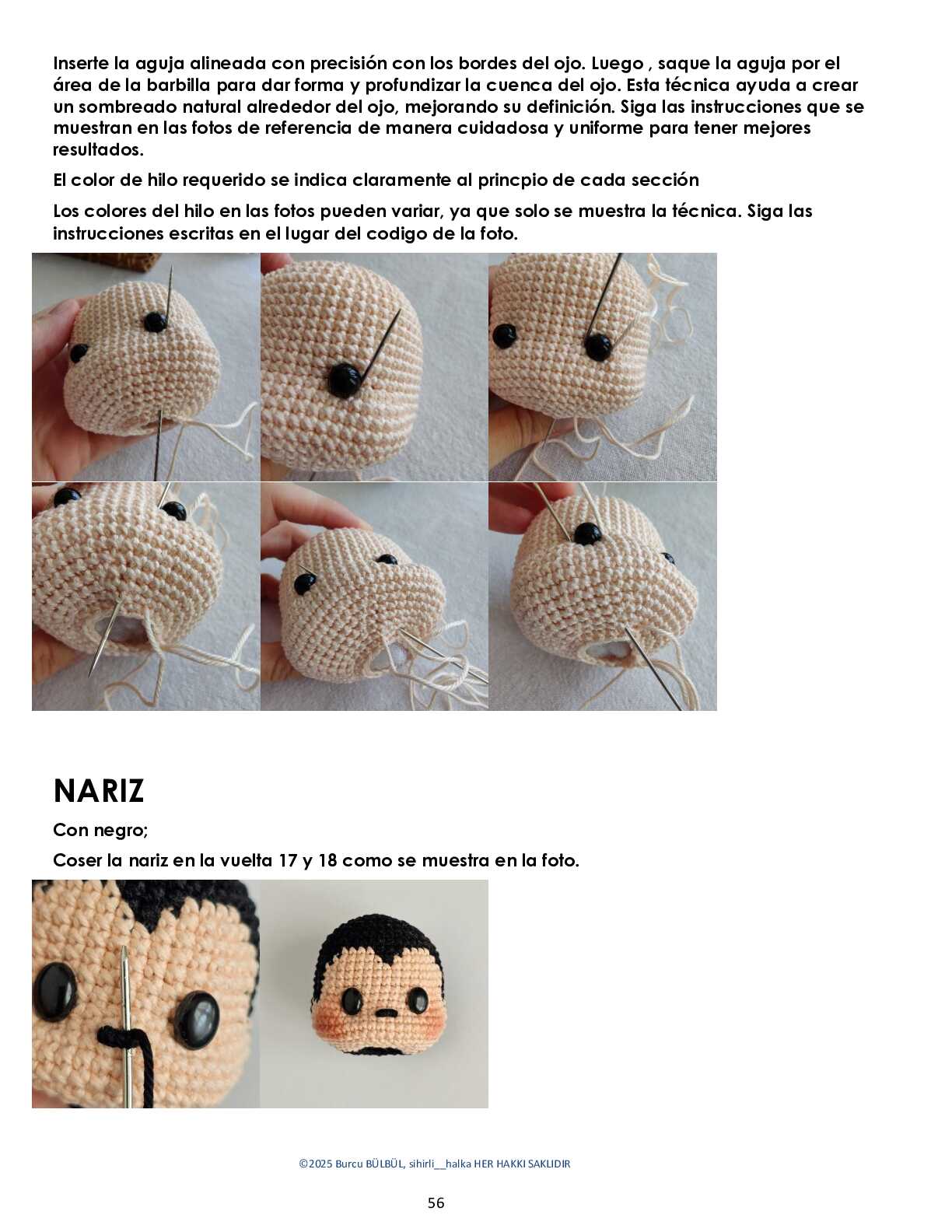 Inserte la aguja alineada con precisión con los bordes del ojo. Luego , saque la aguja por el área de la barbilla para dar forma y profundizar la cuenca del ojo. Esta técnica ayuda a crear un sombreado natural alrededor del ojo, mejorando su definición. Siga las instrucciones que se muestran en las fotos de referencia de manera cuidadosa y uniforme para tener mejores resultados.

El color de hilo requerido se indica claramente al princpio de cada sección

Los colores del hilo en las fotos pueden variar, ya que solo se muestra la técnica. Siga las instrucciones escritas en el lugar del codigo de la foto.

NARIZ

Con negro;

Coser la nariz en la vuelta 17 y 18 como se muestra en la foto.

©2025 Burcu BÜLBÜL, sihirli__halka HER HAKKI SAKLIDIR

56