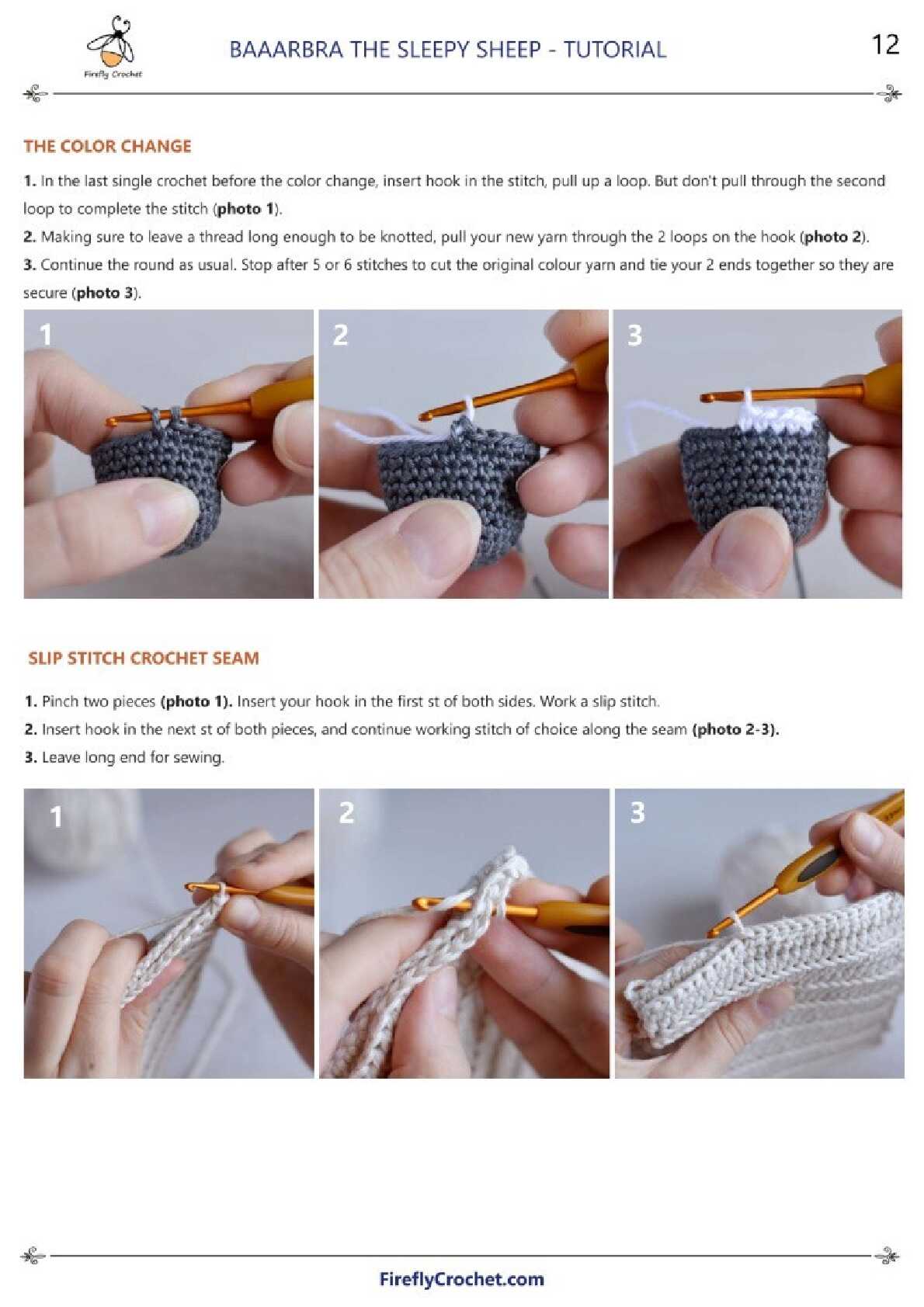 Firefly Crochet

BAAARBRA THE SLEEPY SHEEP - TUTORIAL

12

THE COLOR CHANGE

1. In the last single crochet before the color change, insert hook in the stitch, pull up a loop. But don't pull through the second loop to complete the stitch (photo 1).

2. Making sure to leave a thread long enough to be knotted, pull your new yarn through the 2 loops on the hook (photo 2).

3. Continue the round as usual. Stop after 5 or 6 stitches to cut the original colour yarn and tie your 2 ends together so they are secure (photo 3).

1

2

3

SLIP STITCH CROCHET SEAM

1. Pinch two pieces (photo 1). Insert your hook in the first st of both sides. Work a slip stitch.

2. Insert hook in the next st of both pieces, and continue working stitch of choice along the seam (photo 2-3).

3. Leave long end for sewing.

1

2

3

FireflyCrochet.com