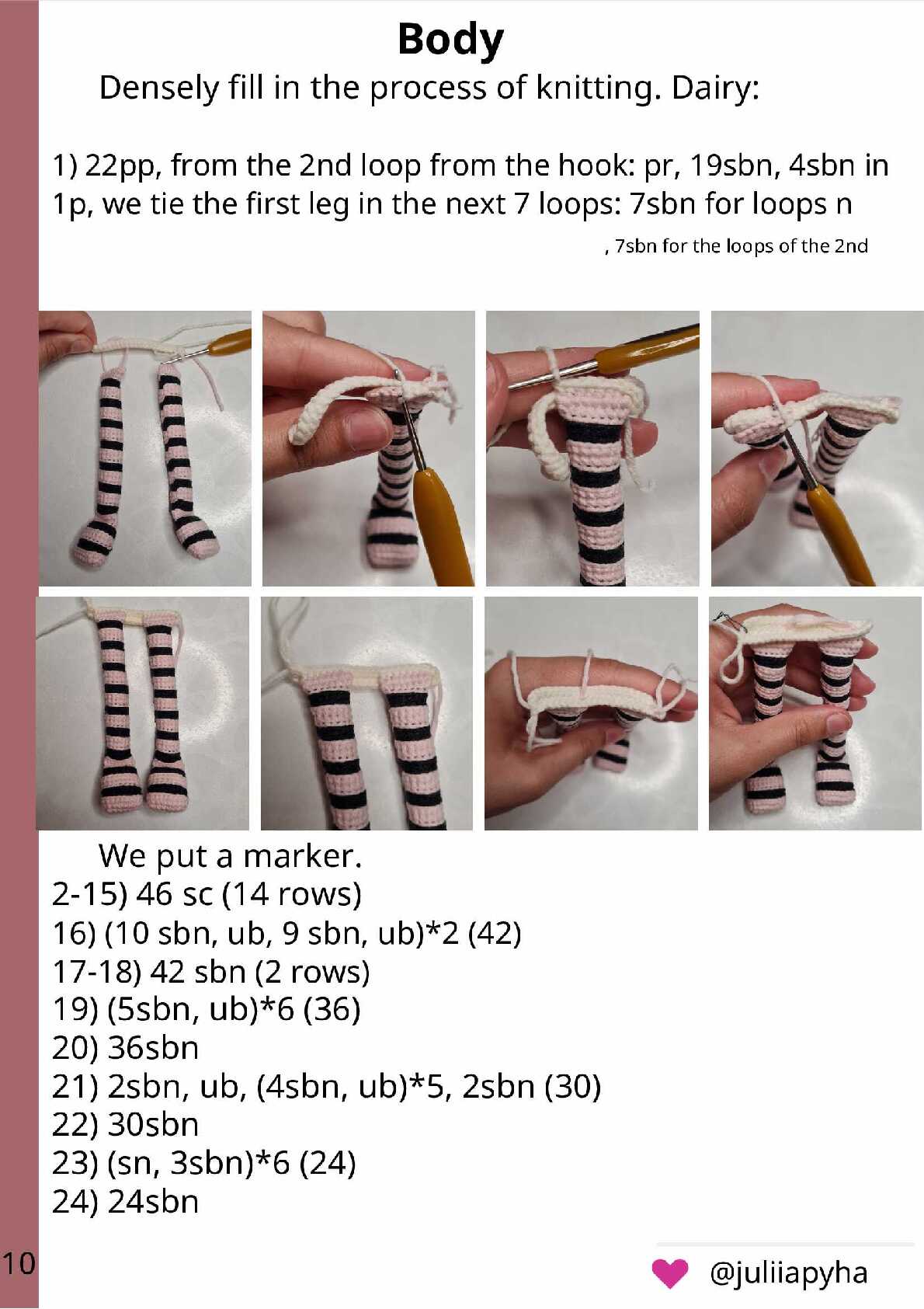 Body

Densely fill in the process of knitting. Dairy:

1) 22pp, from the 2nd loop from the hook: pr, 19sbn, 4sbn in 1p, we tie the first leg in the next 7 loops: 7sbn for loops n

, 7sbn for the loops of the 2nd

We put a marker.
2-15) 46 sc (14 rows)
16) (10 sbn, ub, 9 sbn, ub)*2 (42)
17-18) 42 sbn (2 rows)
19) (5sbn, ub)*6 (36)
20) 36sbn
21) 2sbn, ub, (4sbn, ub)*5, 2sbn (30)
22) 30sbn
23) (sn, 3sbn)*6 (24)
24) 24sbn

10

@juliiapyha