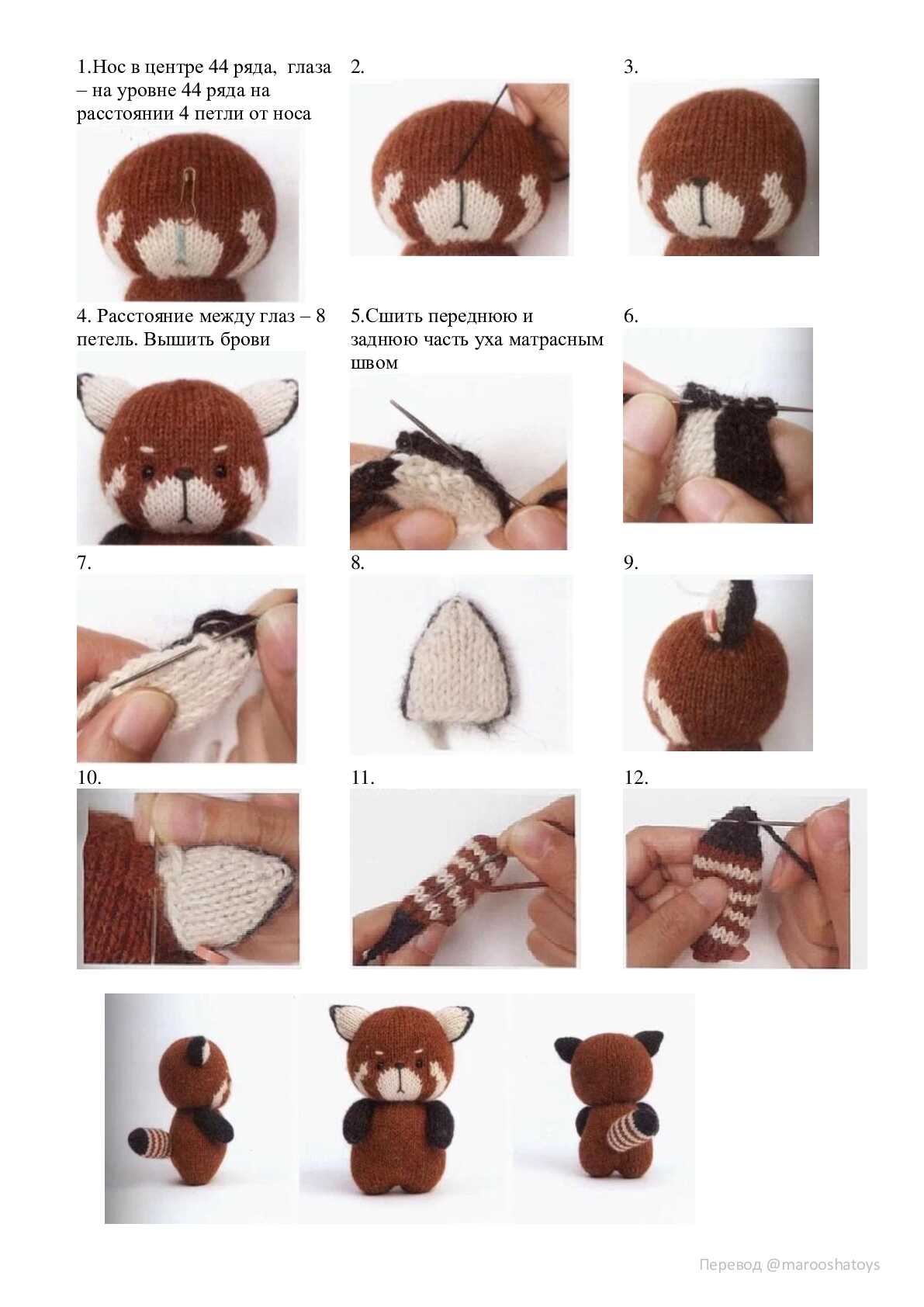 1.Нос в центре 44 ряда, глаза – на уровне 44 ряда на расстоянии 4 петли от носа

2.

3.

4. Расстояние между глаз – 8 петель. Вышить брови

5.Сшить переднюю и заднюю часть уха матрасным швом

6.

7.

8.

9.

10.

11.

12.

Перевод @marooshatoys