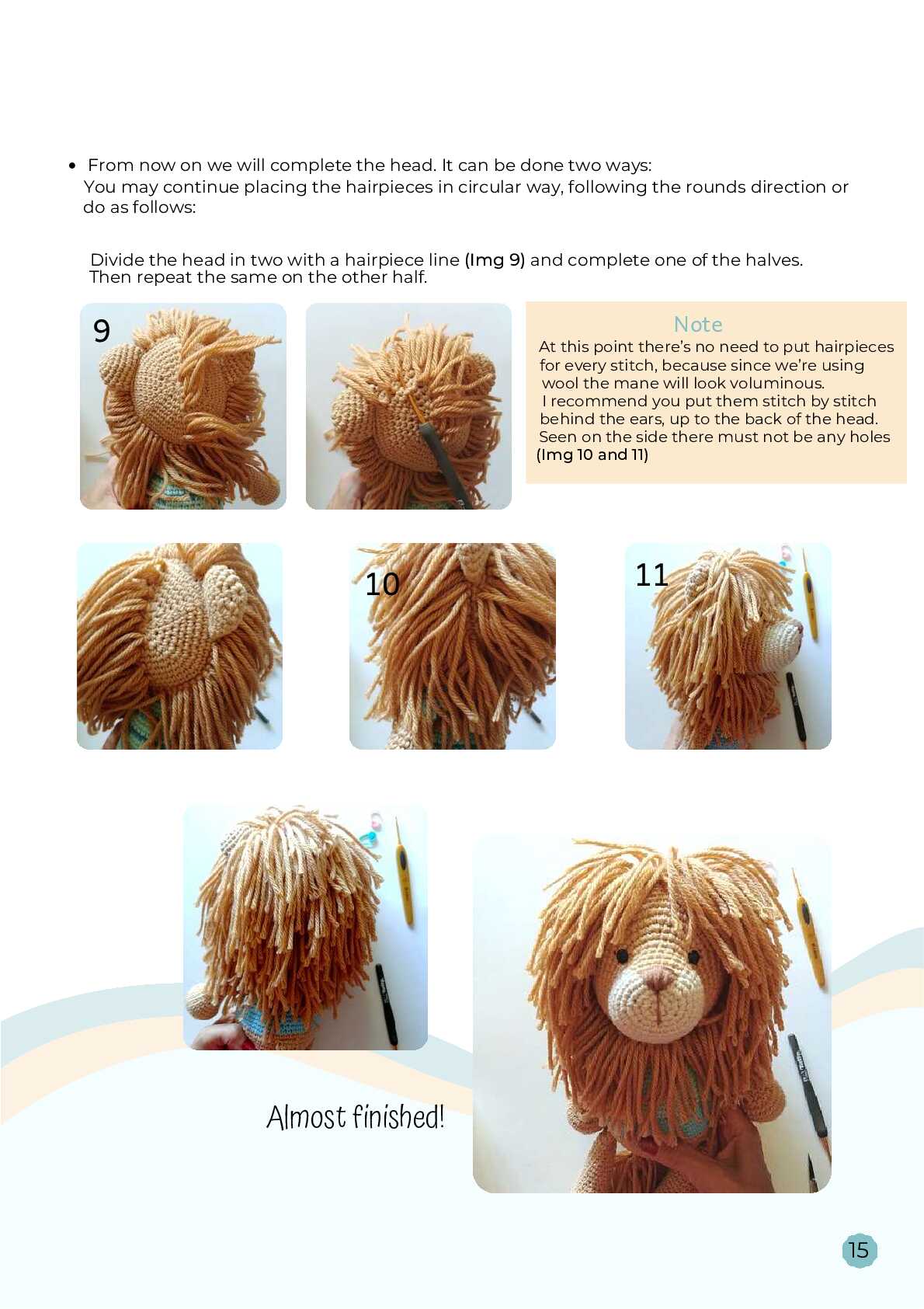 • From now on we will complete the head. It can be done two ways:
You may continue placing the hairpieces in circular way, following the rounds direction or do as follows:

Divide the head in two with a hairpiece line (Img 9) and complete one of the halves. Then repeat the same on the other half.

9

Note
At this point there's no need to put hairpieces for every stitch, because since we're using wool the mane will look voluminous.
I recommend you put them stitch by stitch behind the ears, up to the back of the head.
Seen on the side there must not be any holes (Img 10 and 11)

10

11

Almost finished!

15