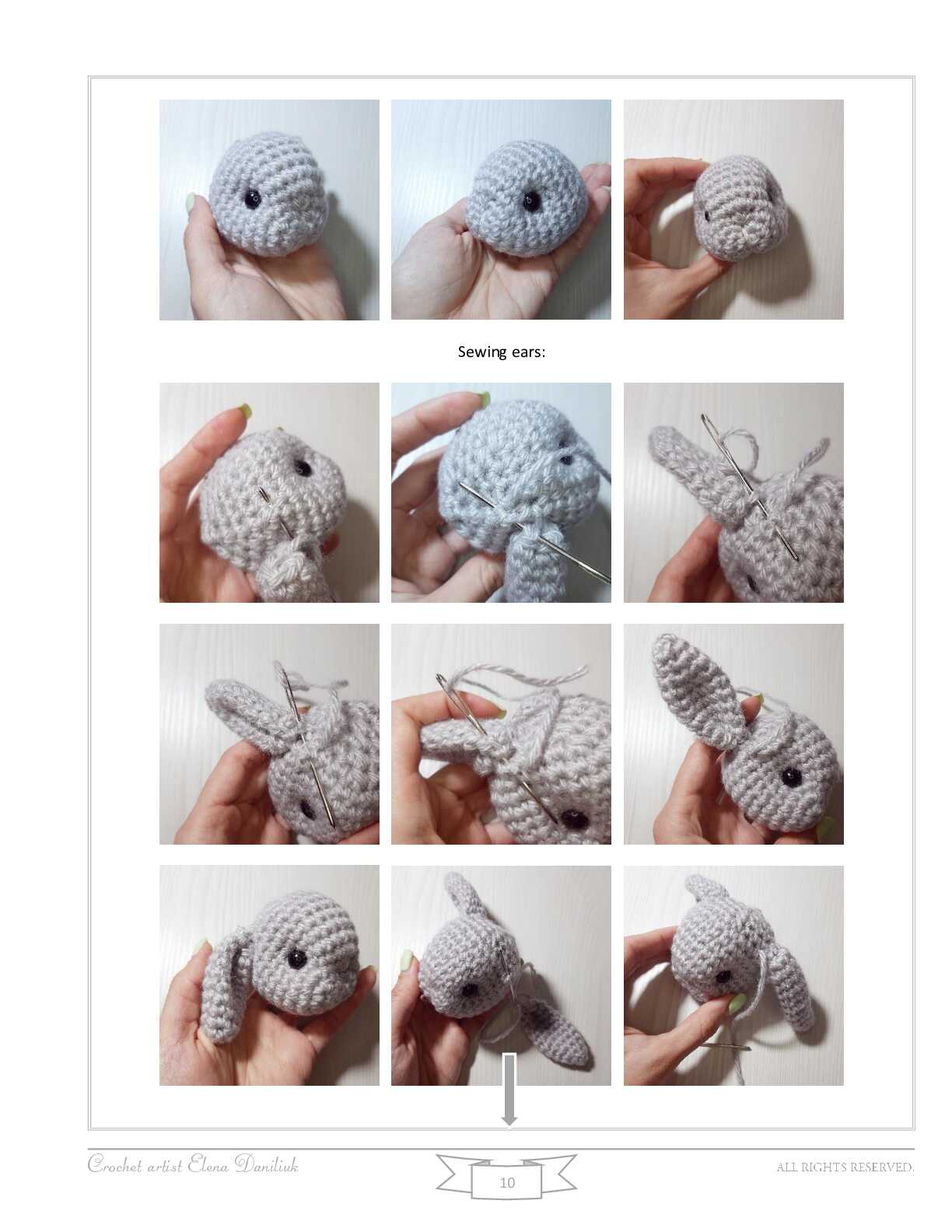 Sewing ears:

Crochet artist Elena Daniliuk

10

ALL RIGHTS RESERVED.