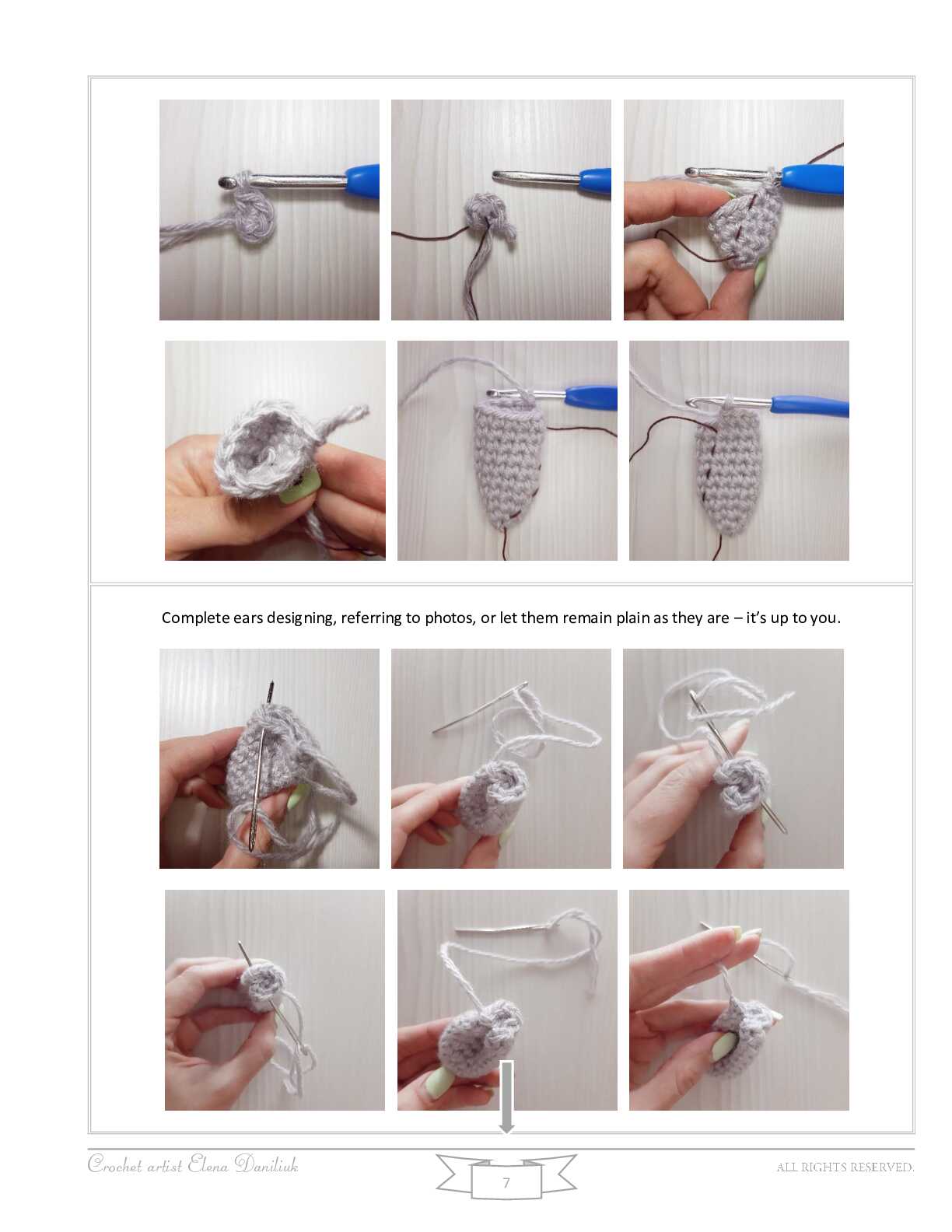 Complete ears designing, referring to photos, or let them remain plain as they are – it's up to you.

Crochet artist Elena Daniliuk

7

ALL RIGHTS RESERVED.