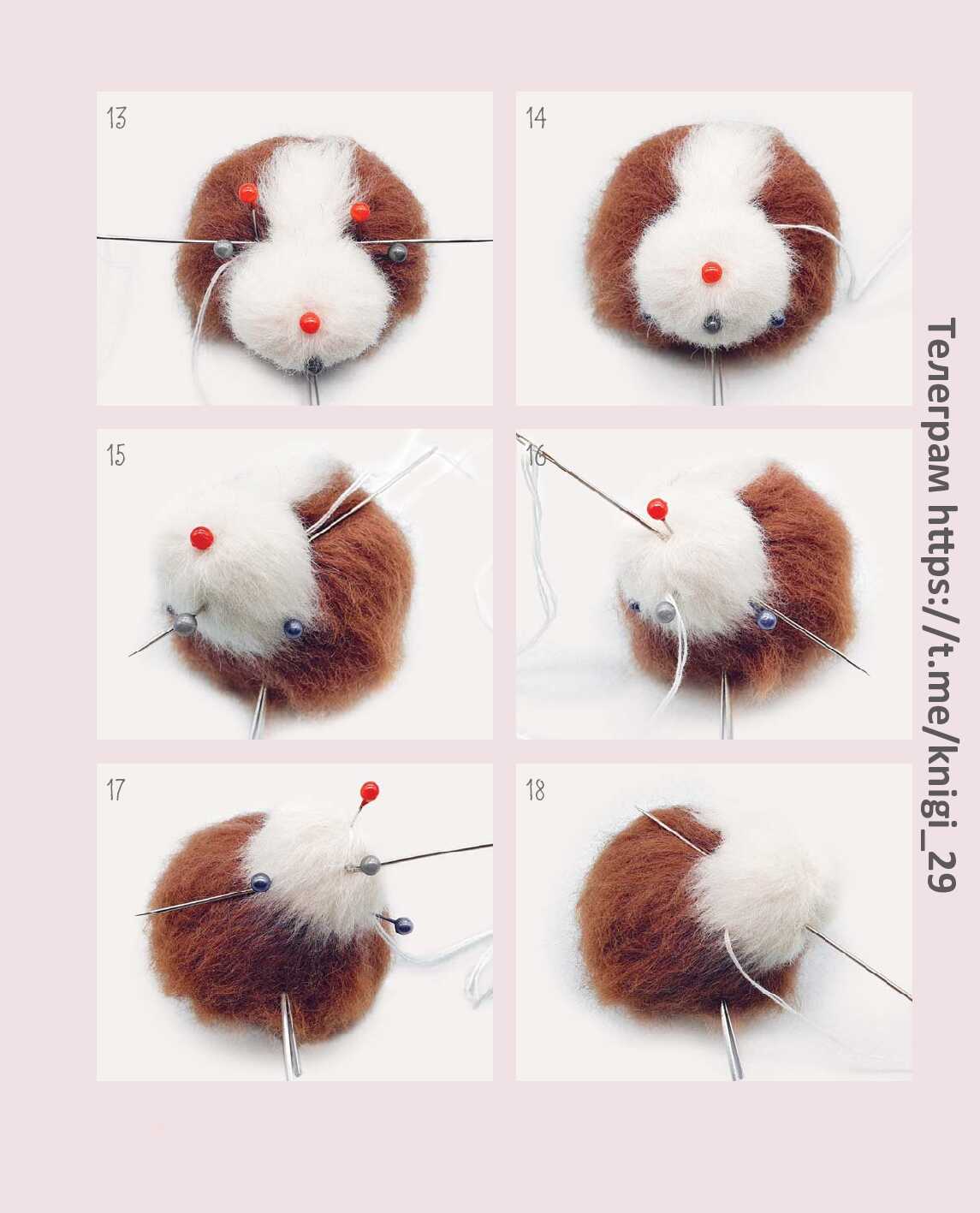 13

14

15

16

17

18

Телеграм https://t.me/knigi_29