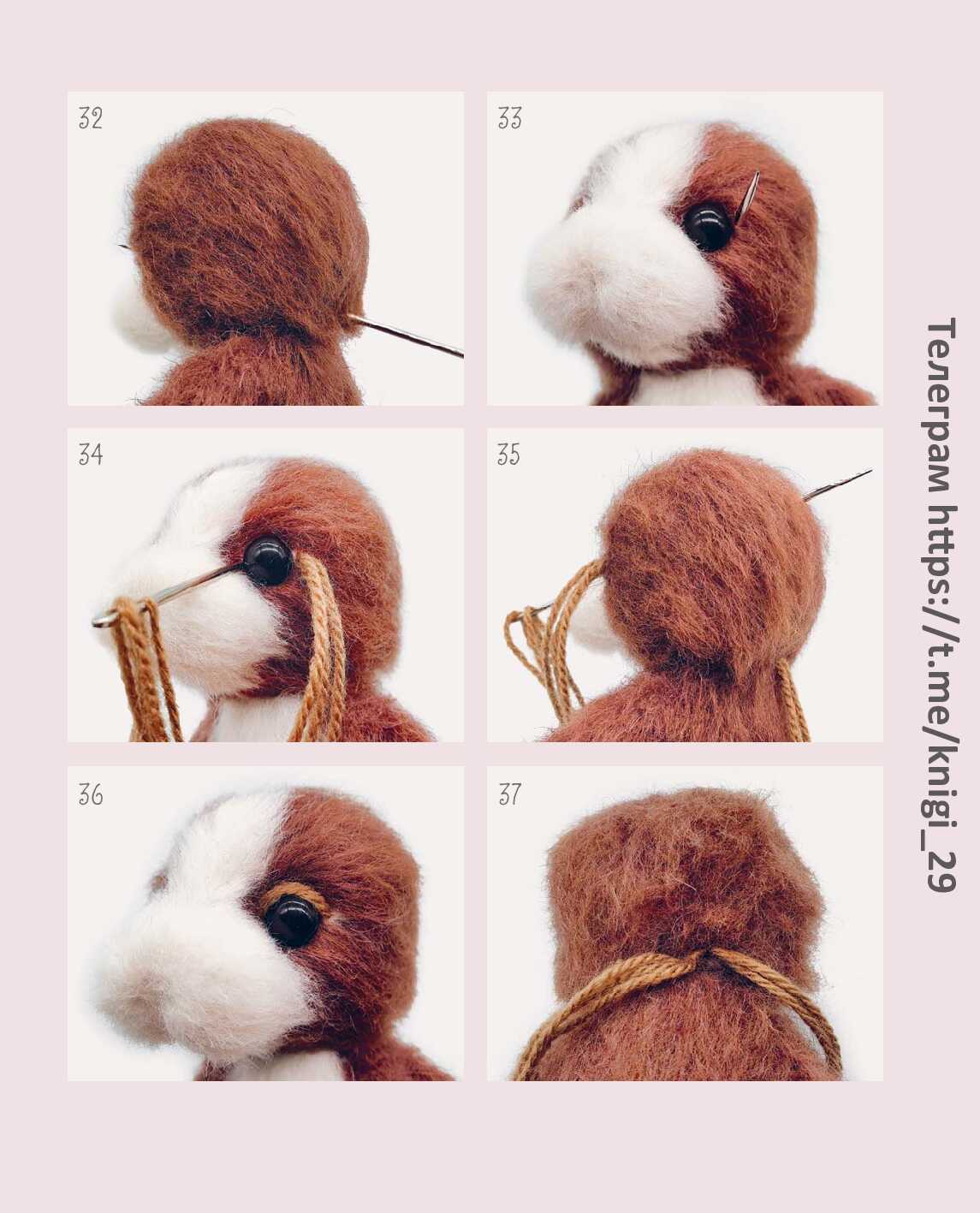 32

33

34

35

36

37

Телеграм https://t.me/knigi_29