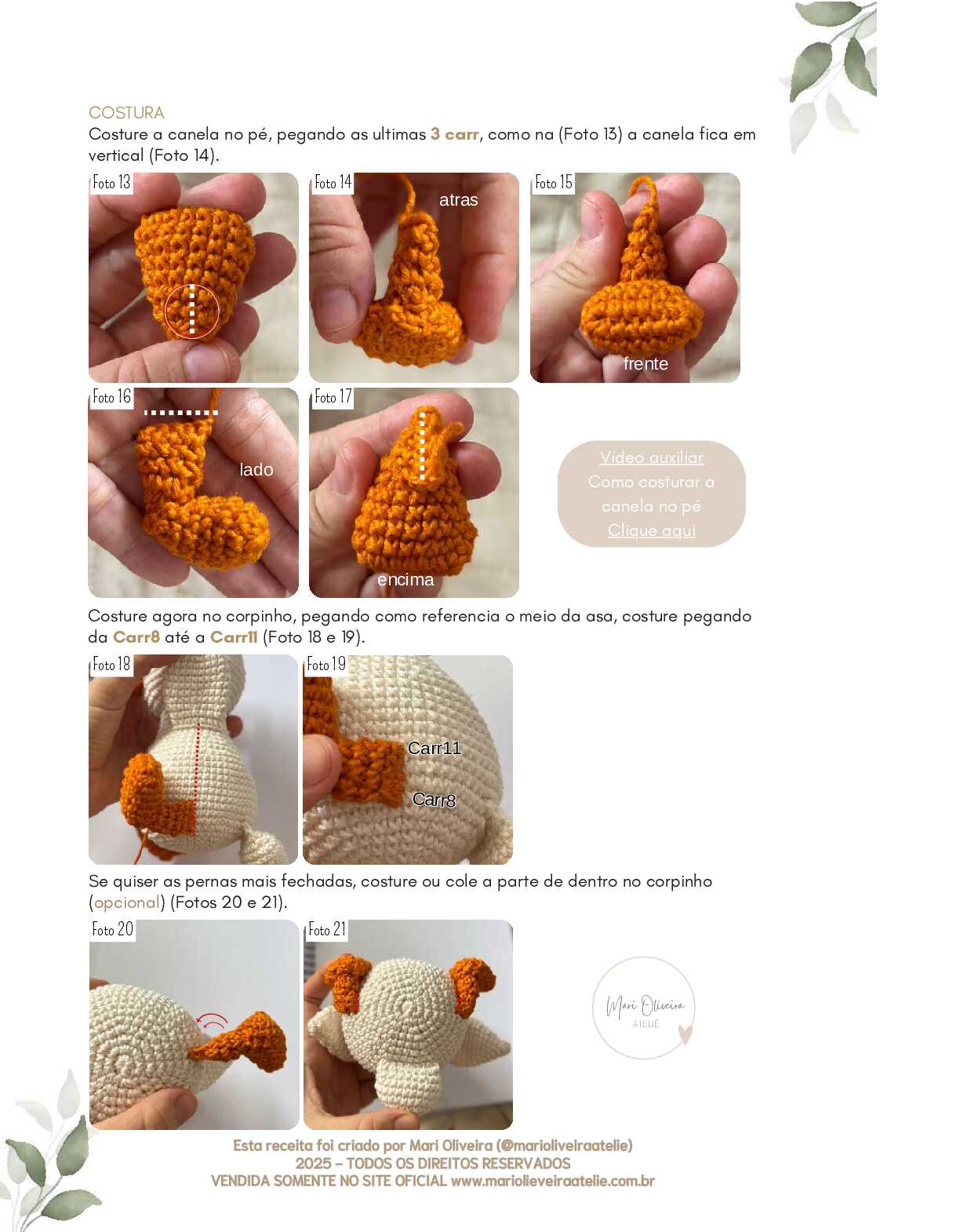 COSTURA
Costure a canela no pé, pegando as ultimas 3 carr, como na (Foto 13) a canela fica em vertical (Foto 14).

Foto 13

Foto 14
atras

Foto 15
frente

Foto 16
lado

Foto 17
encima

Vídeo auxiliar
Como costurar a canela no pé
Clique aqui

Costure agora no corpinho, pegando como referencia o meio da asa, costure pegando da Carr8 até a Carr11 (Foto 18 e 19).

Foto 18

Foto 19
Carr11
Carr8

Se quiser as pernas mais fechadas, costure ou cole a parte de dentro no corpinho (opcional) (Fotos 20 e 21).

Foto 20

Foto 21

Mari Oliveira
ATELIÊ

Esta receita foi criado por Mari Oliveira (@marioliveiraatelie)
2025 – TODOS OS DIREITOS RESERVADOS
VENDIDA SOMENTE NO SITE OFICIAL www.mariolieveiraatelie.com.br