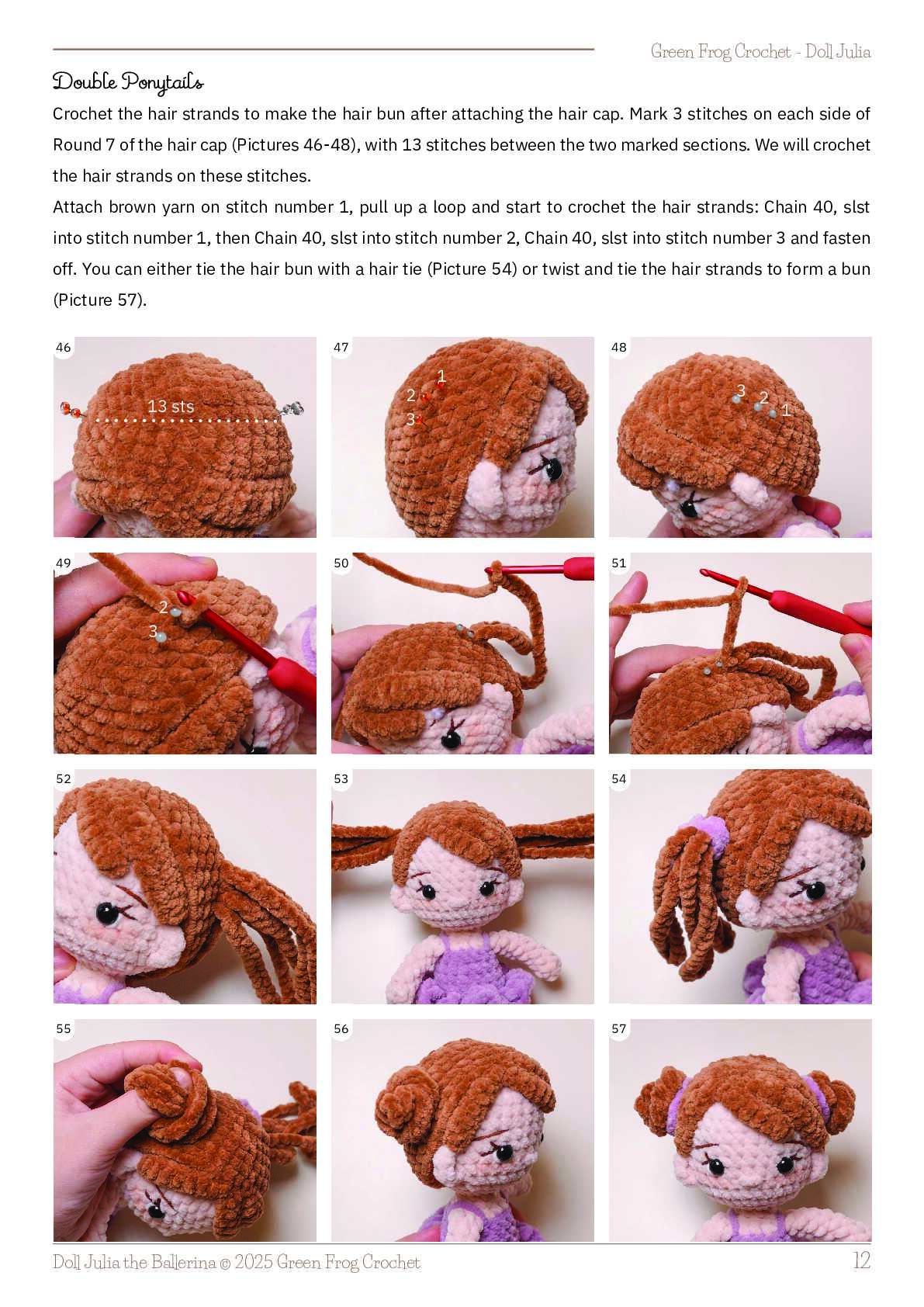 Green Frog Crochet - Doll Julia

Double Ponytails

Crochet the hair strands to make the hair bun after attaching the hair cap. Mark 3 stitches on each side of Round 7 of the hair cap (Pictures 46-48), with 13 stitches between the two marked sections. We will crochet the hair strands on these stitches.

Attach brown yarn on stitch number 1, pull up a loop and start to crochet the hair strands: Chain 40, slst into stitch number 1, then Chain 40, slst into stitch number 2, Chain 40, slst into stitch number 3 and fasten off. You can either tie the hair bun with a hair tie (Picture 54) or twist and tie the hair strands to form a bun (Picture 57).

46
13 sts

47
1
2
3

48
3
2
1

49
2
3

50

51

52

53

54

55

56

57

Doll Julia the Ballerina © 2025 Green Frog Crochet
12