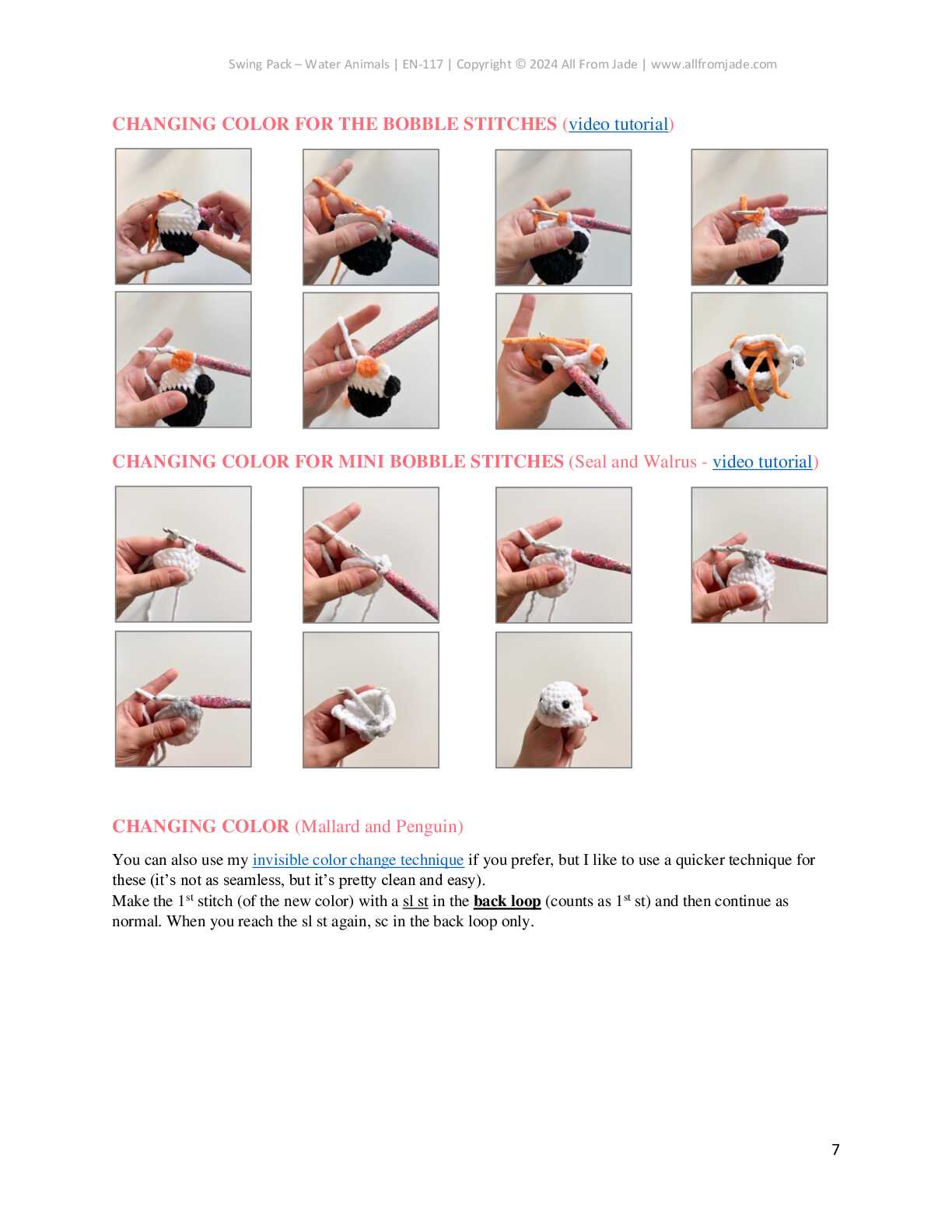 Swing Pack – Water Animals | EN-117 | Copyright © 2024 All From Jade | www.allfromjade.com

CHANGING COLOR FOR THE BOBBLE STITCHES (video tutorial)

CHANGING COLOR FOR MINI BOBBLE STITCHES (Seal and Walrus - video tutorial)

CHANGING COLOR (Mallard and Penguin)

You can also use my invisible color change technique if you prefer, but I like to use a quicker technique for these (it's not as seamless, but it's pretty clean and easy).
Make the 1$^{st}$ stitch (of the new color) with a sl st in the back loop (counts as 1$^{st}$ st) and then continue as normal. When you reach the sl st again, sc in the back loop only.

7