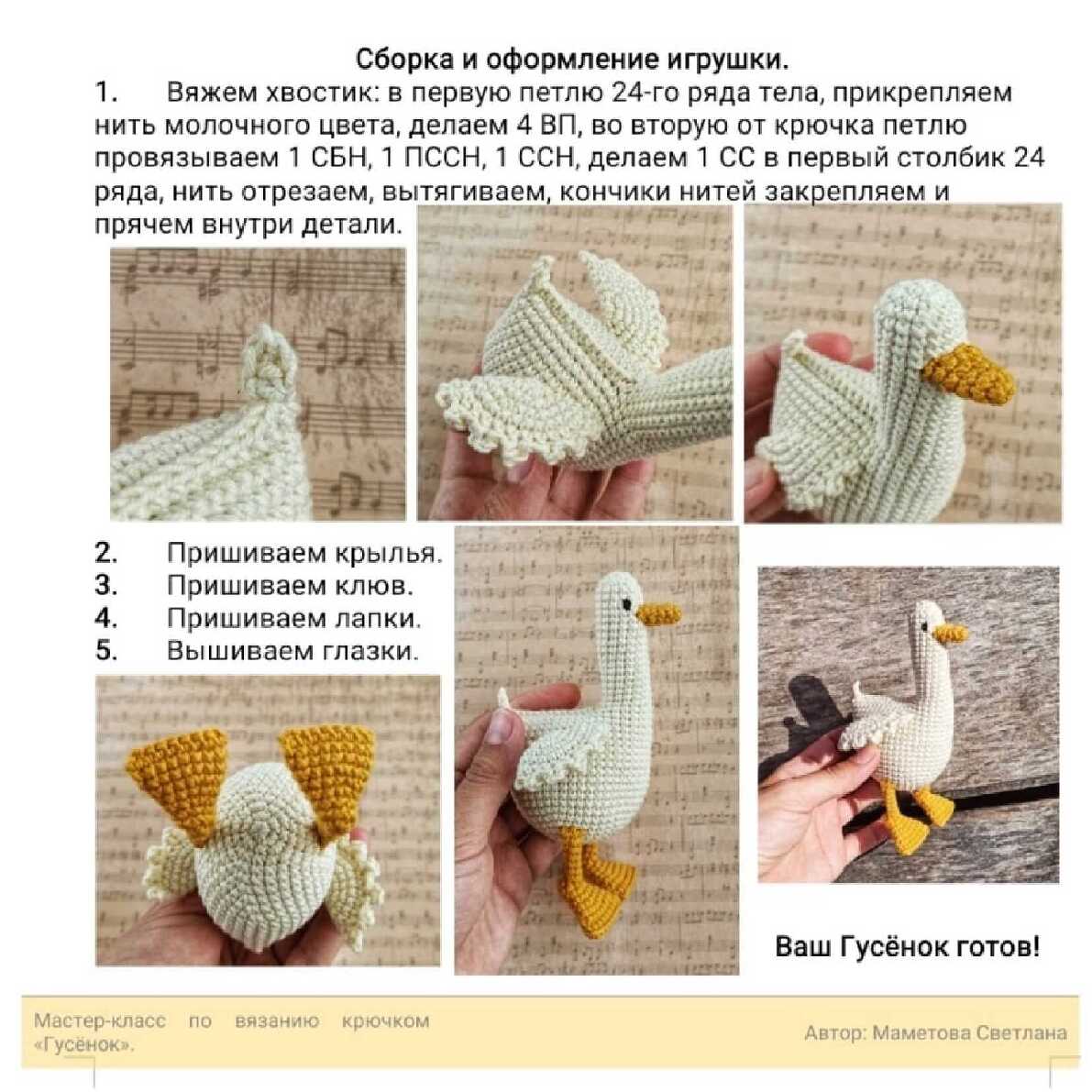 Сборка и оформление игрушки.

1. Вяжем хвостик: в первую петлю 24-го ряда тела, прикрепляем нить молочного цвета, делаем 4 ВП, во вторую от крючка петлю провязываем 1 СБН, 1 ПССН, 1 ССН, делаем 1 СС в первый столбик 24 ряда, нить отрезаем, вытягиваем, кончики нитей закрепляем и прячем внутри детали.

2. Пришиваем крылья.
3. Пришиваем клюв.
4. Пришиваем лапки.
5. Вышиваем глазки.

Ваш Гусёнок готов!

Мастер-класс по вязанию крючком «Гусёнок».

Автор: Маметова Светлана