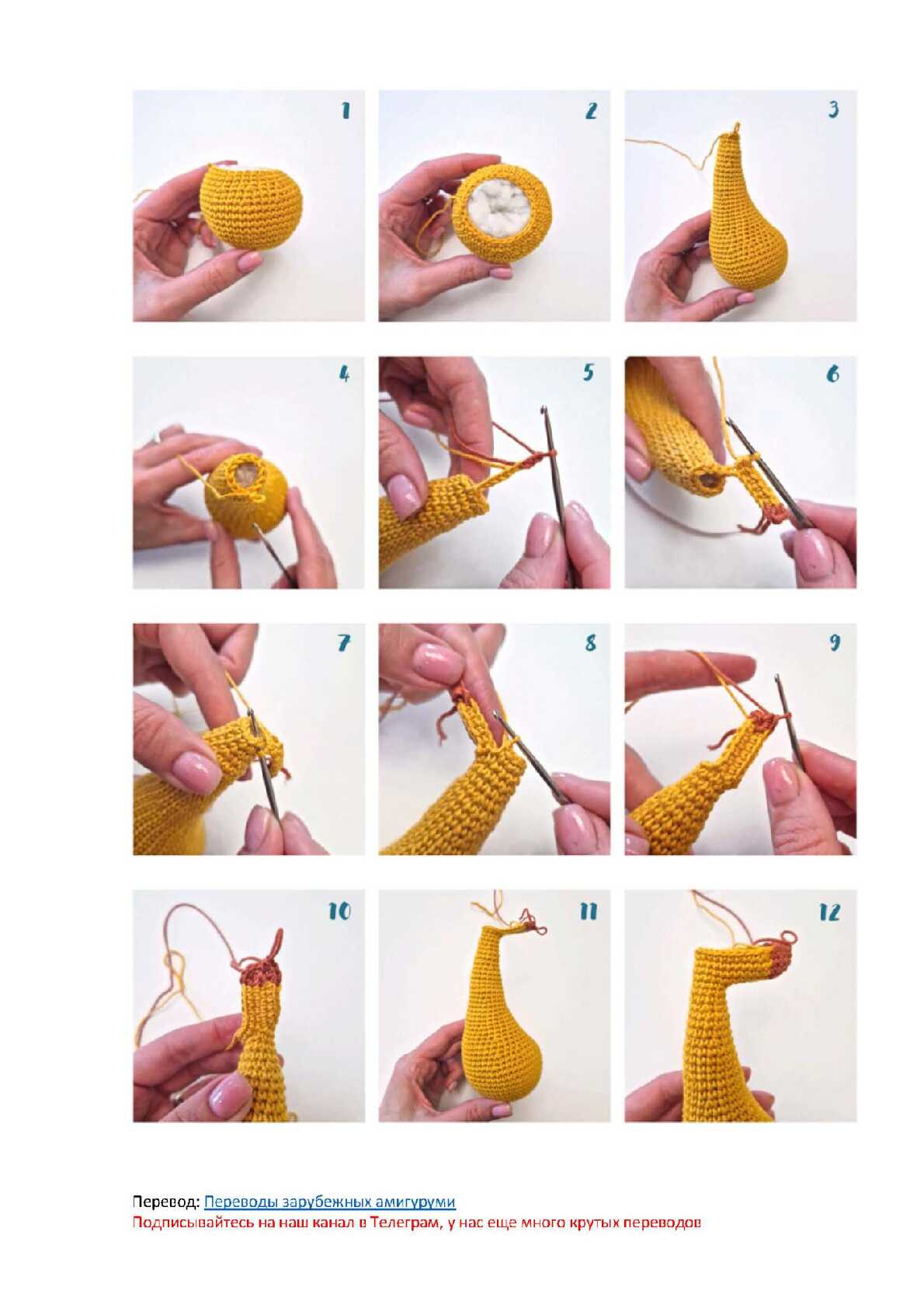 1

2

3

4

5

6

7

8

9

10

11

12

Перевод: Переводы зарубежных амигуруми
Подписывайтесь на наш канал в Телеграм, у нас еще много крутых переводов