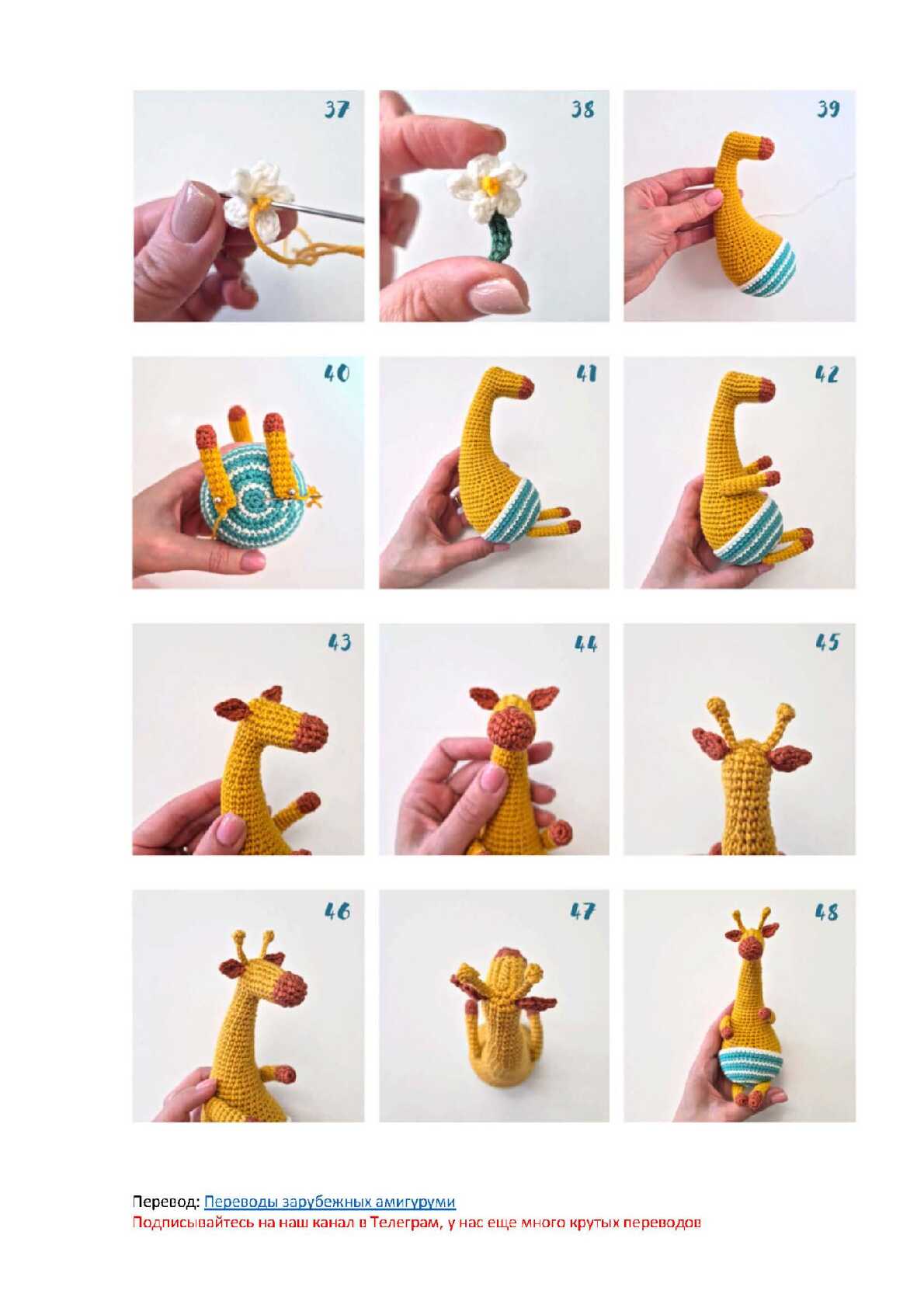 37

38

39

40

41

42

43

44

45

46

47

48

Перевод: Переводы зарубежных амигуруми
Подписывайтесь на наш канал в Телеграм, у нас еще много крутых переводов