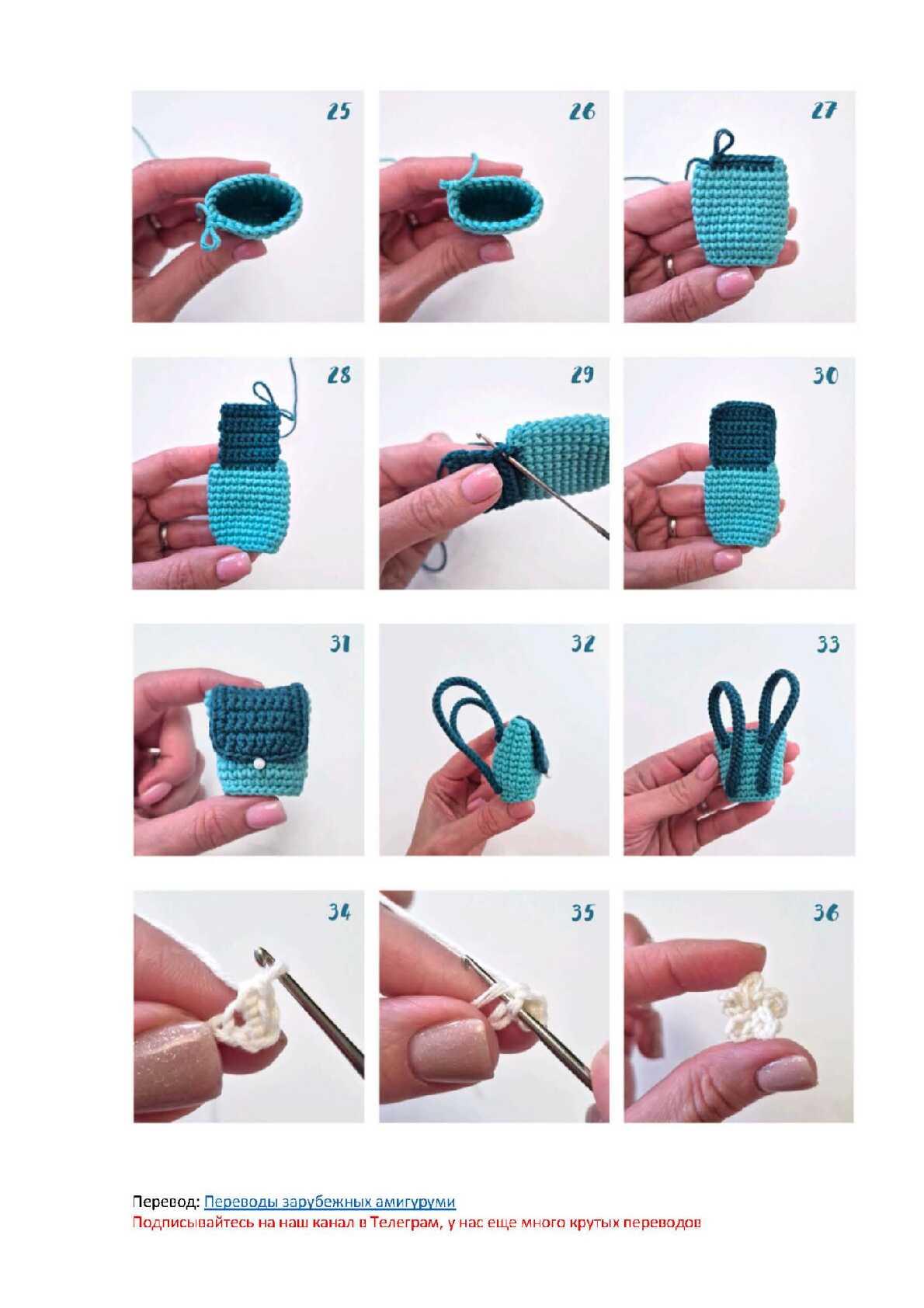 25

26

27

28

29

30

31

32

33

34

35

36

Перевод: Переводы зарубежных амигуруми
Подписывайтесь на наш канал в Телеграм, у нас еще много крутых переводов