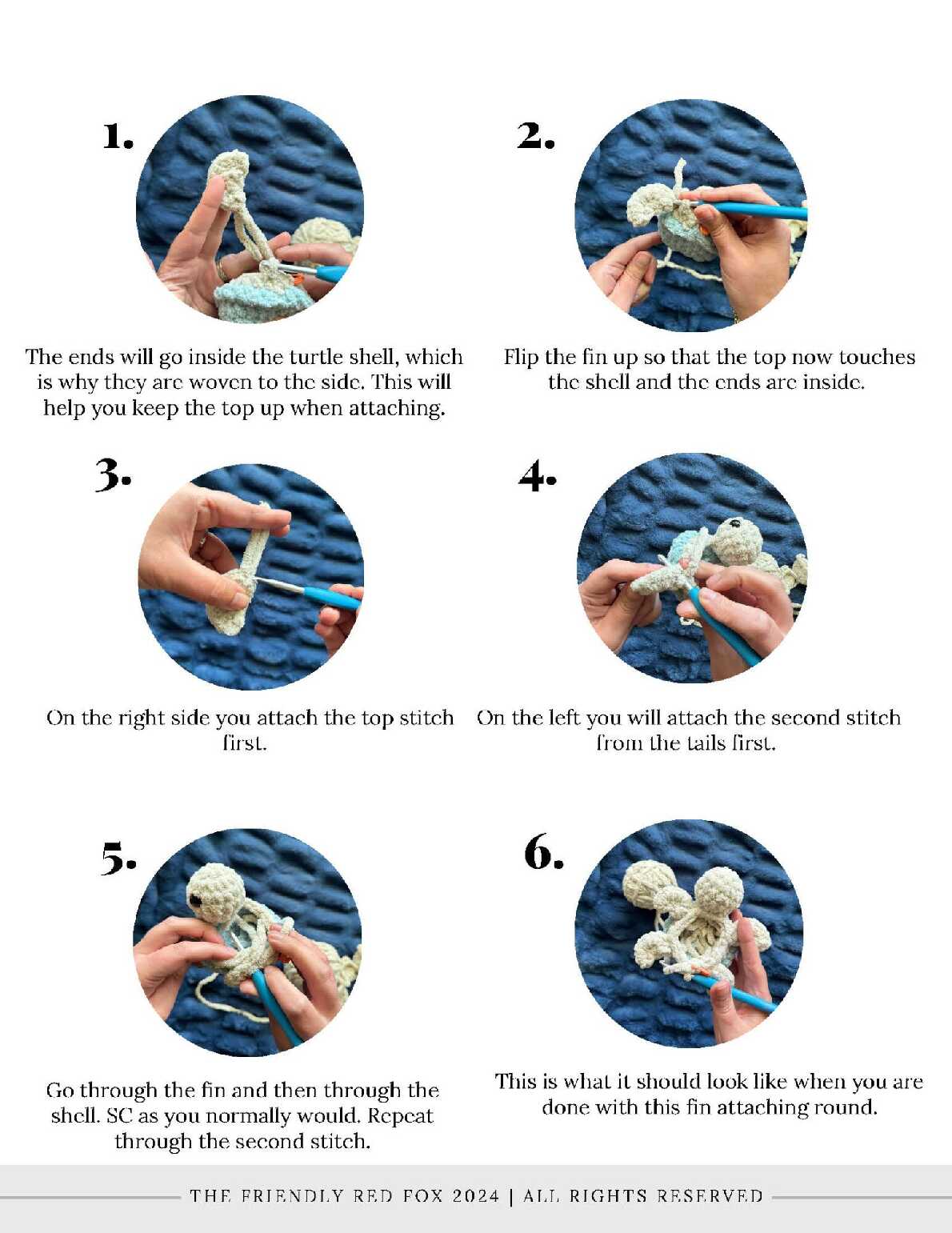 1.

The ends will go inside the turtle shell, which is why they are woven to the side. This will help you keep the top up when attaching.

2.

Flip the fin up so that the top now touches the shell and the ends are inside.

3.

On the right side you attach the top stitch first.

4.

On the left you will attach the second stitch from the tails first.

5.

Go through the fin and then through the shell. SC as you normally would. Repeat through the second stitch.

6.

This is what it should look like when you are done with this fin attaching round.

THE FRIENDLY RED FOX 2024 | ALL RIGHTS RESERVED