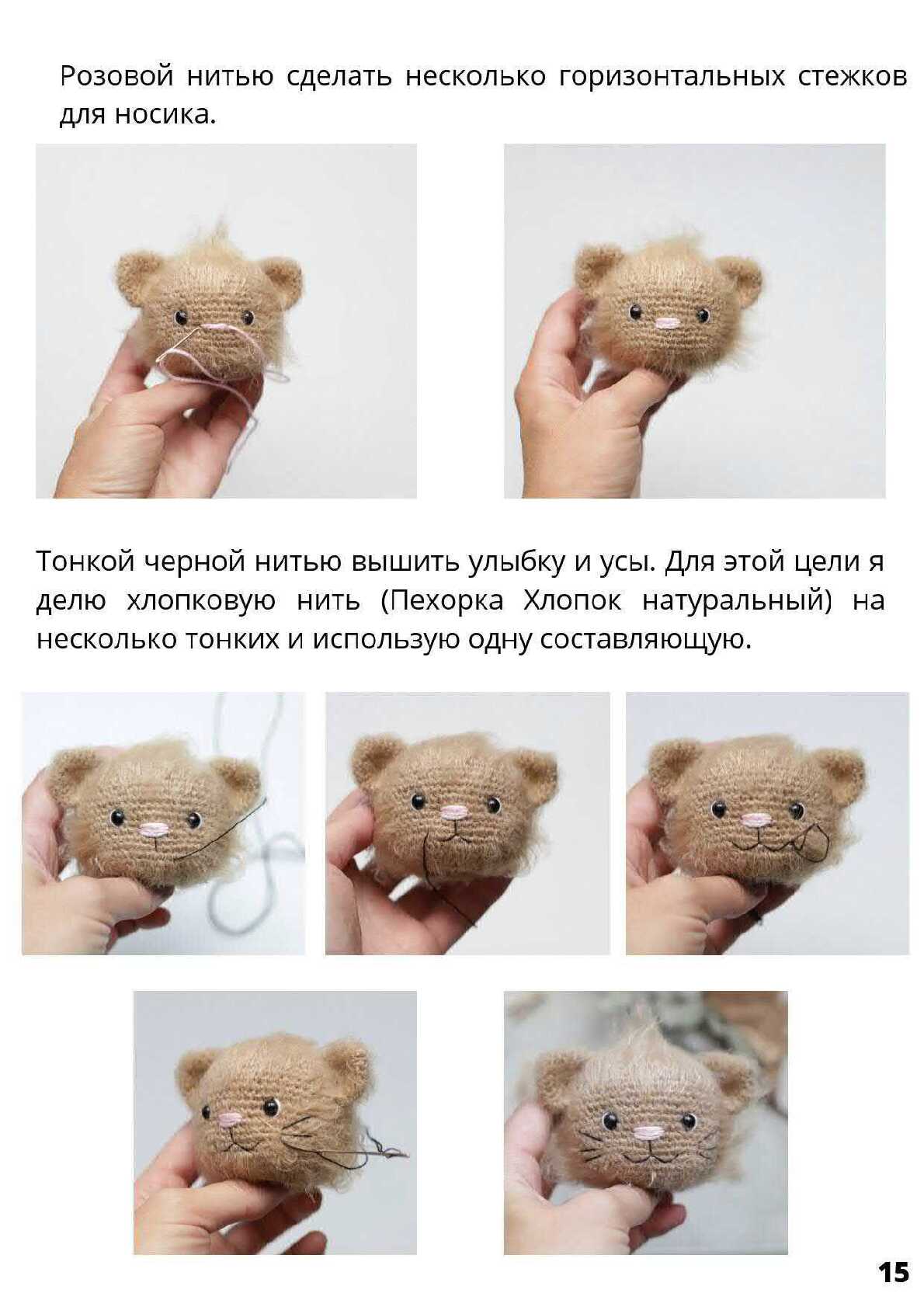 Розовой нитью сделать несколько горизонтальных стежков для носика.

Тонкой черной нитью вышить улыбку и усы. Для этой цели я делю хлопковую нить (Пехорка Хлопок натуральный) на несколько тонких и использую одну составляющую.

15