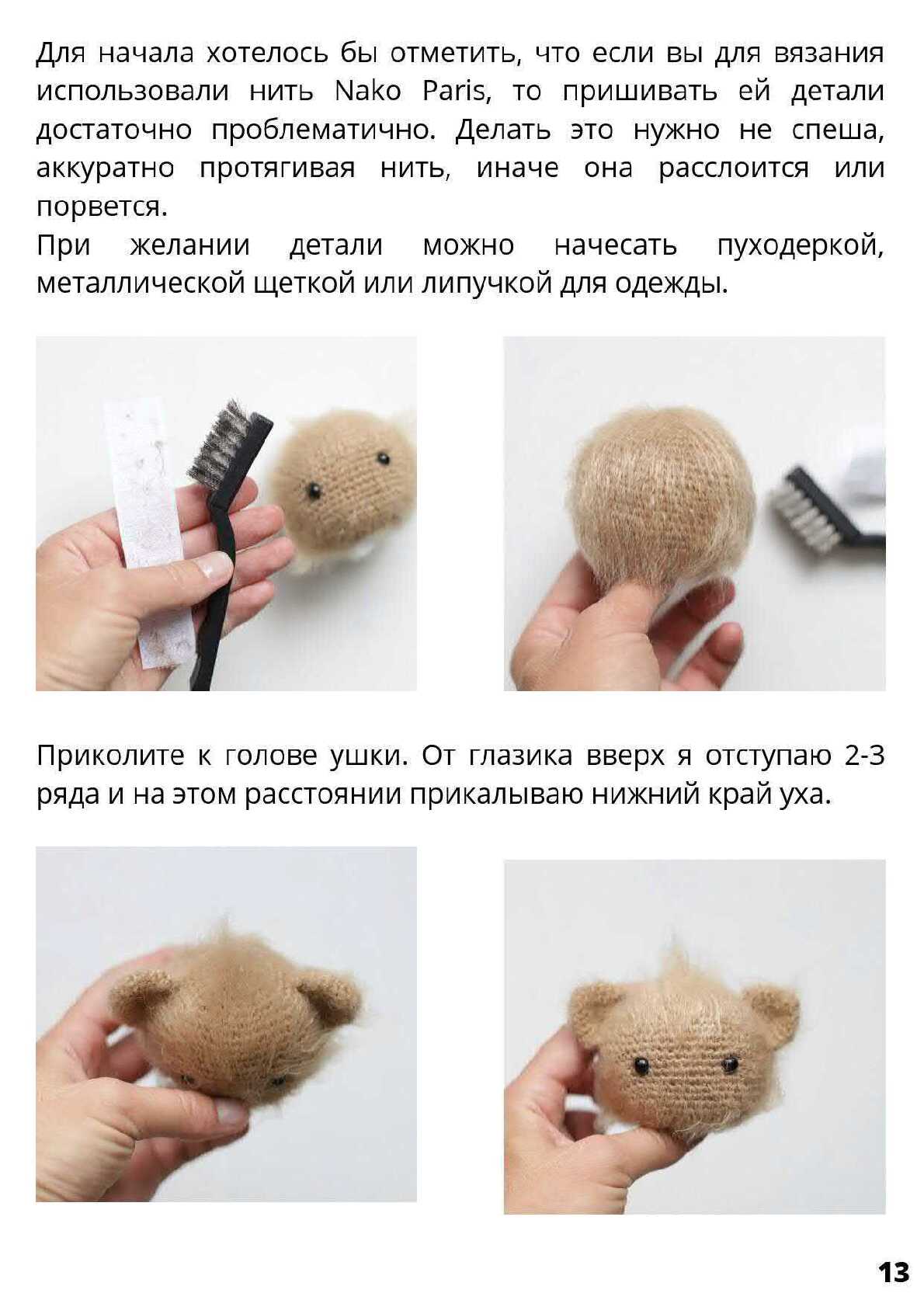 Для начала хотелось бы отметить, что если вы для вязания использовали нить Nako Paris, то пришивать ей детали достаточно проблематично. Делать это нужно не спеша, аккуратно протягивая нить, иначе она расслоится или порвется.
При желании детали можно начесать пуходеркой, металлической щеткой или липучкой для одежды.

Приколите к голове ушки. От глазика вверх я отступаю 2-3 ряда и на этом расстоянии прикалываю нижний край уха.

13