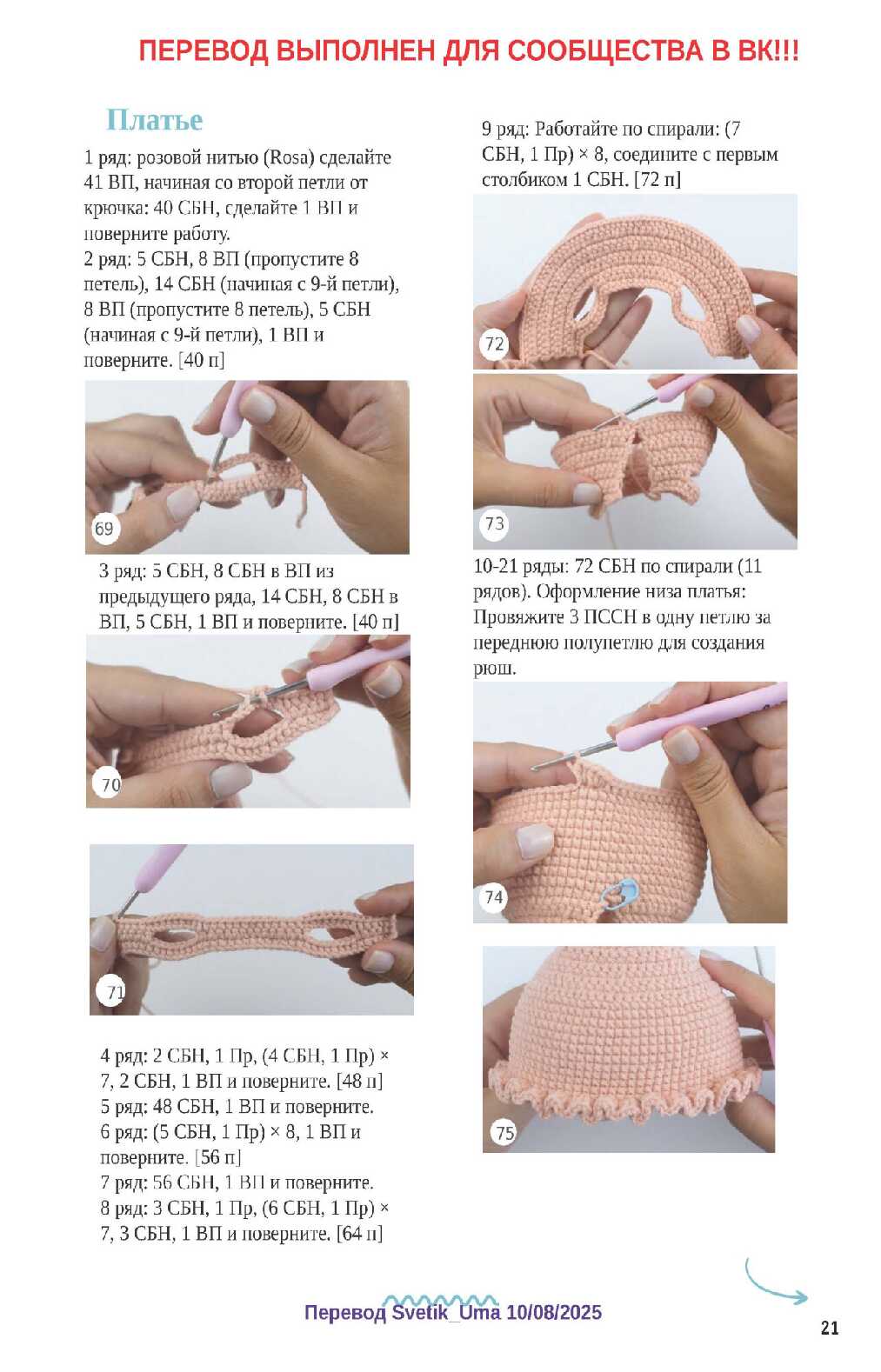 ПЕРЕВОД ВЫПОЛНЕН ДЛЯ СООБЩЕСТВА В ВК!!!

Платье

1 ряд: розовой нитью (Rosa) сделайте 41 ВП, начиная со второй петли от крючка: 40 СБН, сделайте 1 ВП и поверните работу.
2 ряд: 5 СБН, 8 ВП (пропустите 8 петель), 14 СБН (начиная с 9-й петли), 8 ВП (пропустите 8 петель), 5 СБН (начиная с 9-й петли), 1 ВП и поверните. [40 п]

69

3 ряд: 5 СБН, 8 СБН в ВП из предыдущего ряда, 14 СБН, 8 СБН в ВП, 5 СБН, 1 ВП и поверните. [40 п]

70

71

4 ряд: 2 СБН, 1 Пр, (4 СБН, 1 Пр) × 7, 2 СБН, 1 ВП и поверните. [48 п]
5 ряд: 48 СБН, 1 ВП и поверните.
6 ряд: (5 СБН, 1 Пр) × 8, 1 ВП и поверните. [56 п]
7 ряд: 56 СБН, 1 ВП и поверните.
8 ряд: 3 СБН, 1 Пр, (6 СБН, 1 Пр) × 7, 3 СБН, 1 ВП и поверните. [64 п]

9 ряд: Работайте по спирали: (7 СБН, 1 Пр) × 8, соедините с первым столбиком 1 СБН. [72 п]

72

73

10-21 ряды: 72 СБН по спирали (11 рядов). Оформление низа платья: Провяжите 3 ПССН в одну петлю за переднюю полупетлю для создания рюш.

74

75

Перевод Svetik_Uma 10/08/2025

21