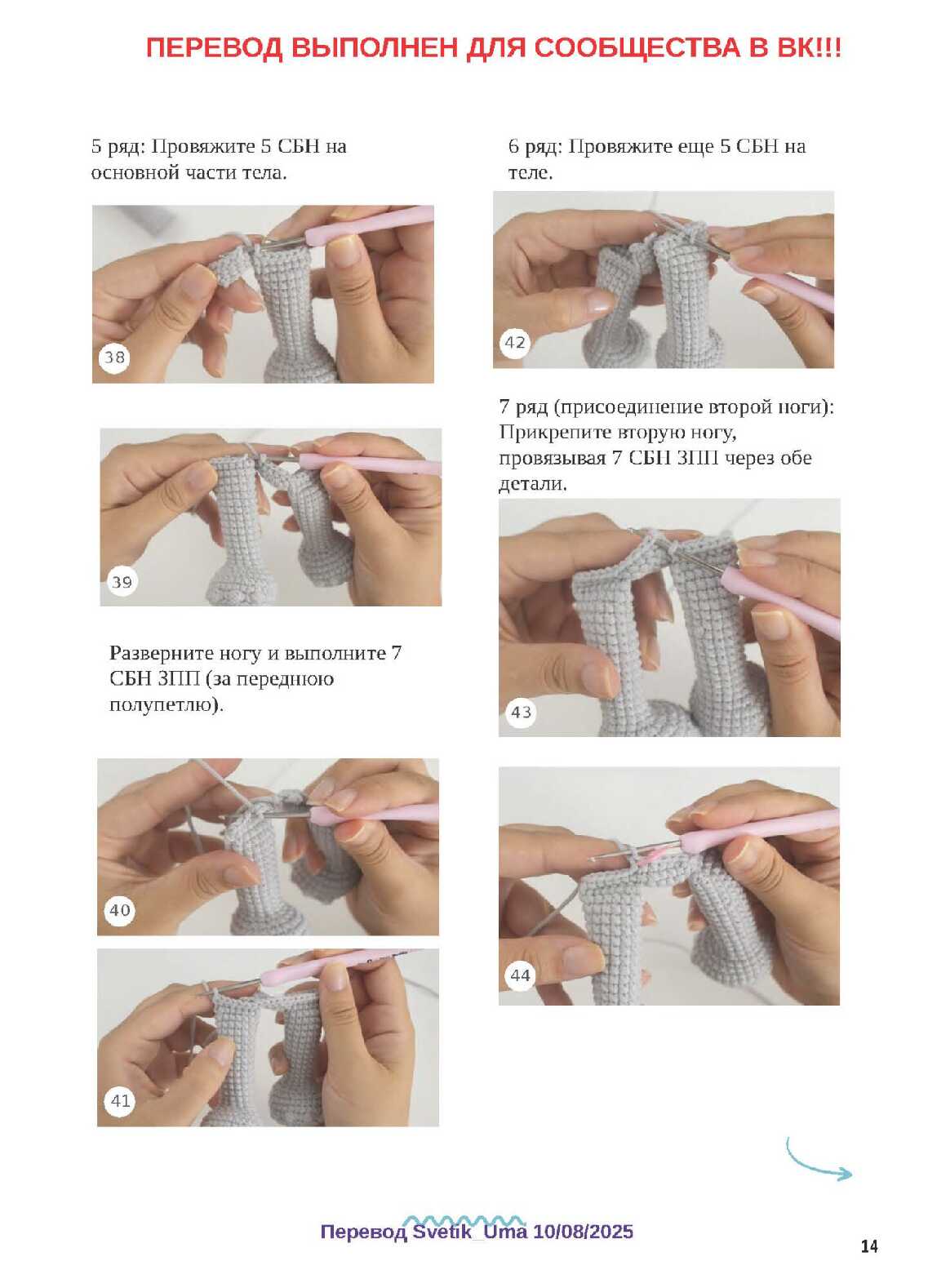 ПЕРЕВОД ВЫПОЛНЕН ДЛЯ СООБЩЕСТВА В ВК!!!

5 ряд: Провяжите 5 СБН на основной части тела.

38

39

Разверните ногу и выполните 7 СБН ЗПП (за переднюю полупетлю).

40

41

6 ряд: Провяжите еще 5 СБН на теле.

42

7 ряд (присоединение второй ноги): Прикрепите вторую ногу, провязывая 7 СБН ЗПП через обе детали.

43

44

Перевод Svetik_Uma 10/08/2025

14