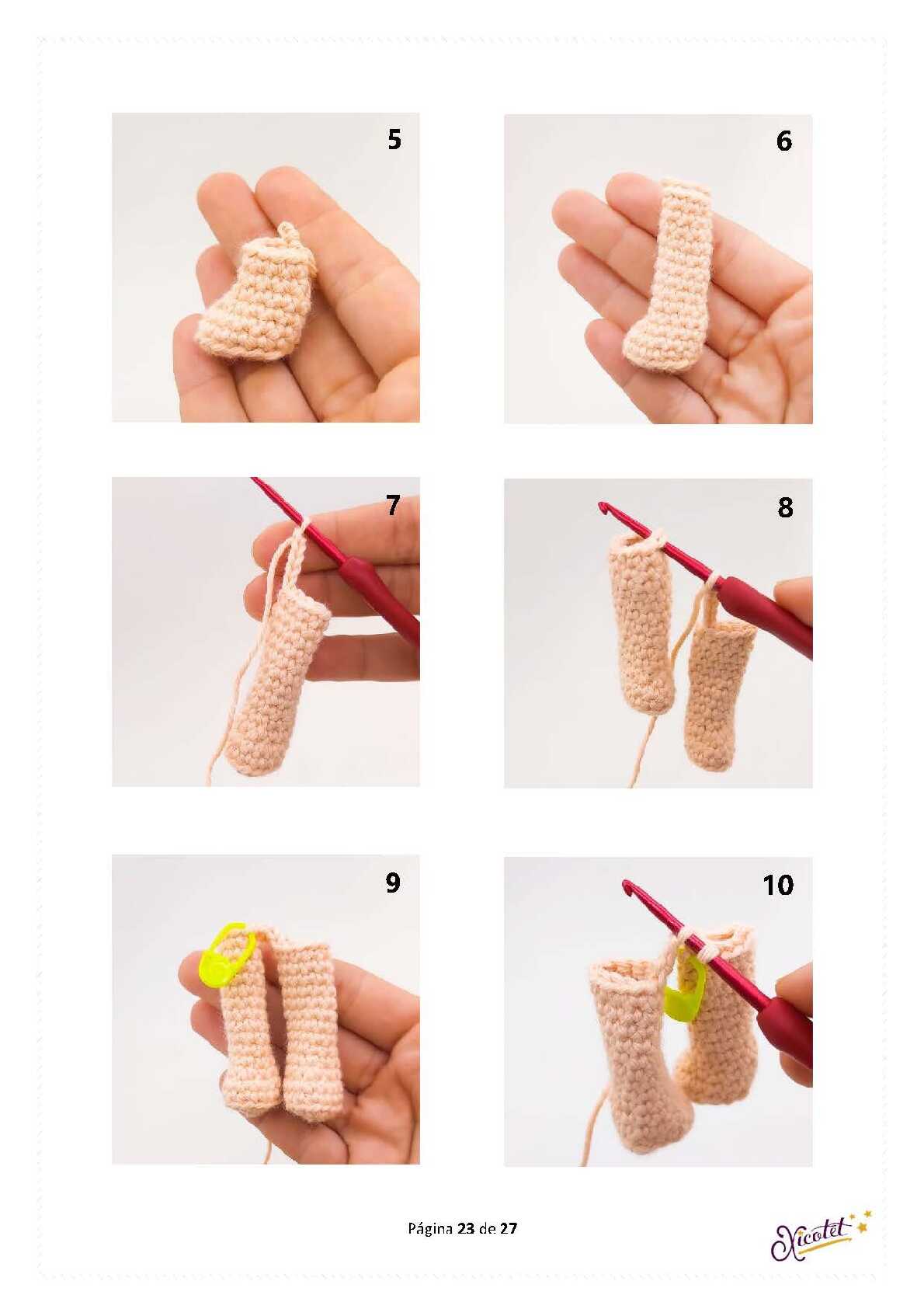 5

6

7

8

9

10

Página 23 de 27

Xicotet