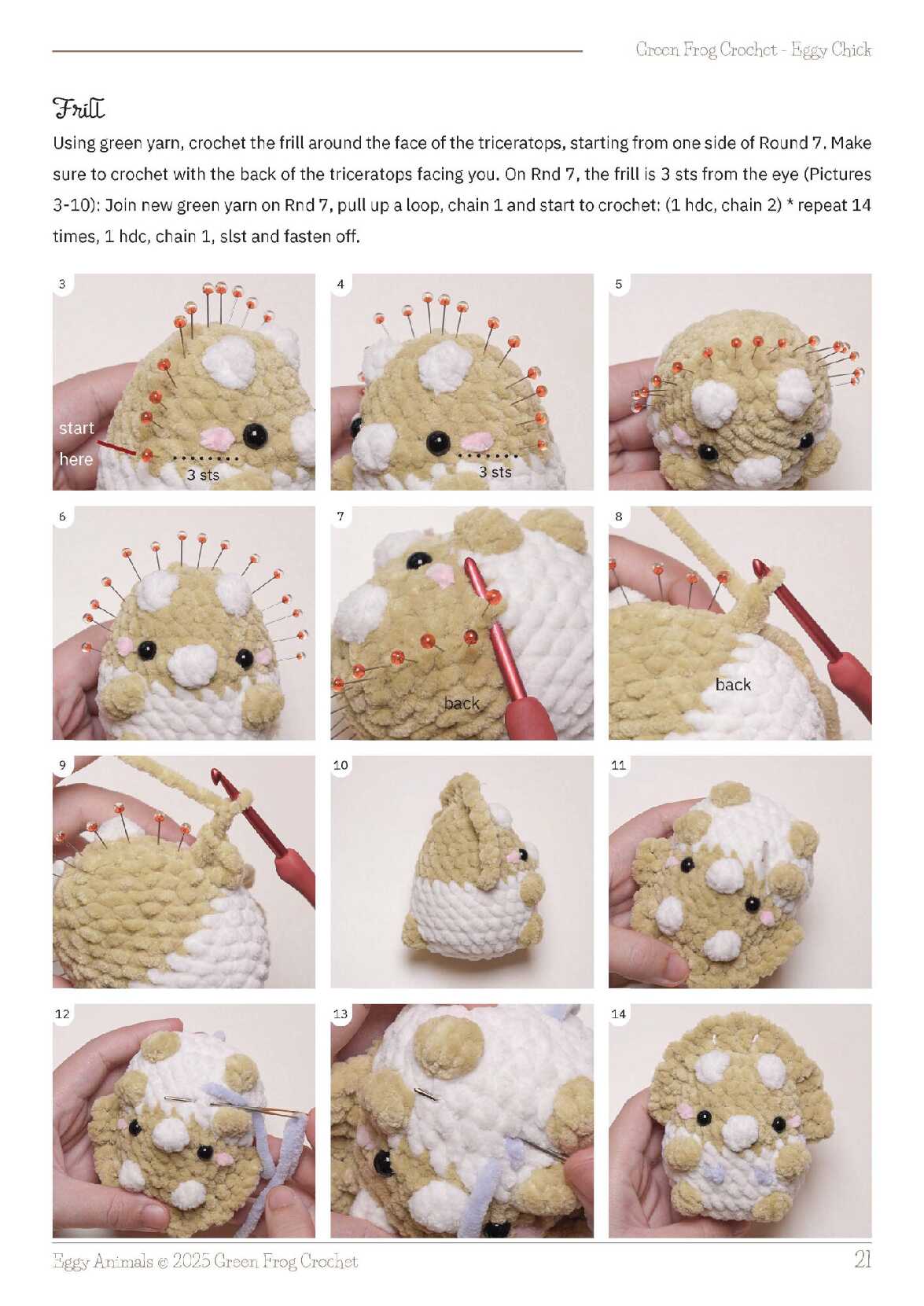 Green Frog Crochet - Eggy Chick

Frill

Using green yarn, crochet the frill around the face of the triceratops, starting from one side of Round 7. Make sure to crochet with the back of the triceratops facing you. On Rnd 7, the frill is 3 sts from the eye (Pictures 3-10): Join new green yarn on Rnd 7, pull up a loop, chain 1 and start to crochet: (1 hdc, chain 2) * repeat 14 times, 1 hdc, chain 1, slst and fasten off.

3

start here

3 sts

4

3 sts

5

6

7

back

8

back

9

10

11

12

13

14

Eggy Animals © 2025 Green Frog Crochet

21